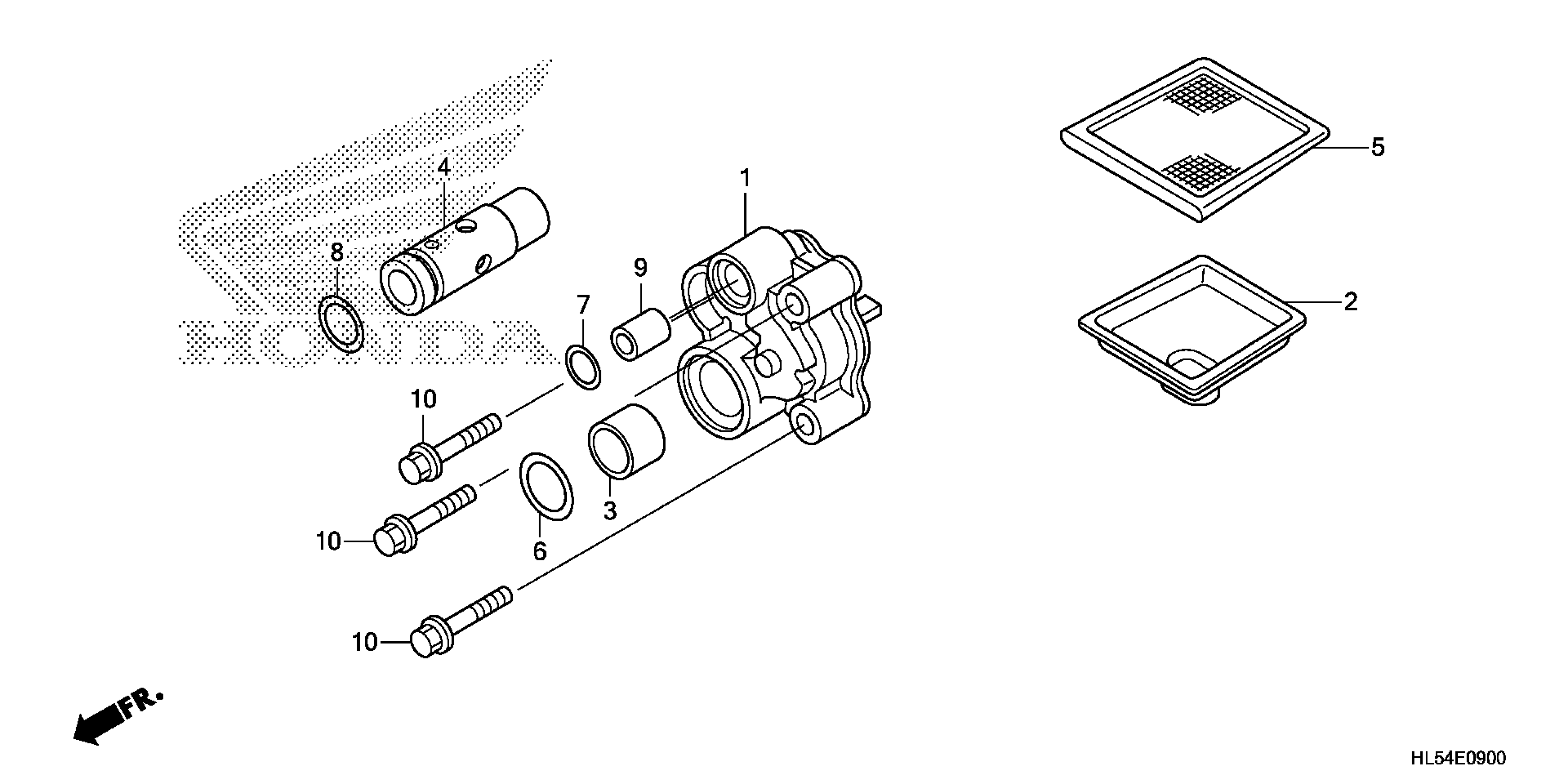 HONDA

4

1

5

8

9

7

2

10

3

10

6

10

FR.

HL54E0900