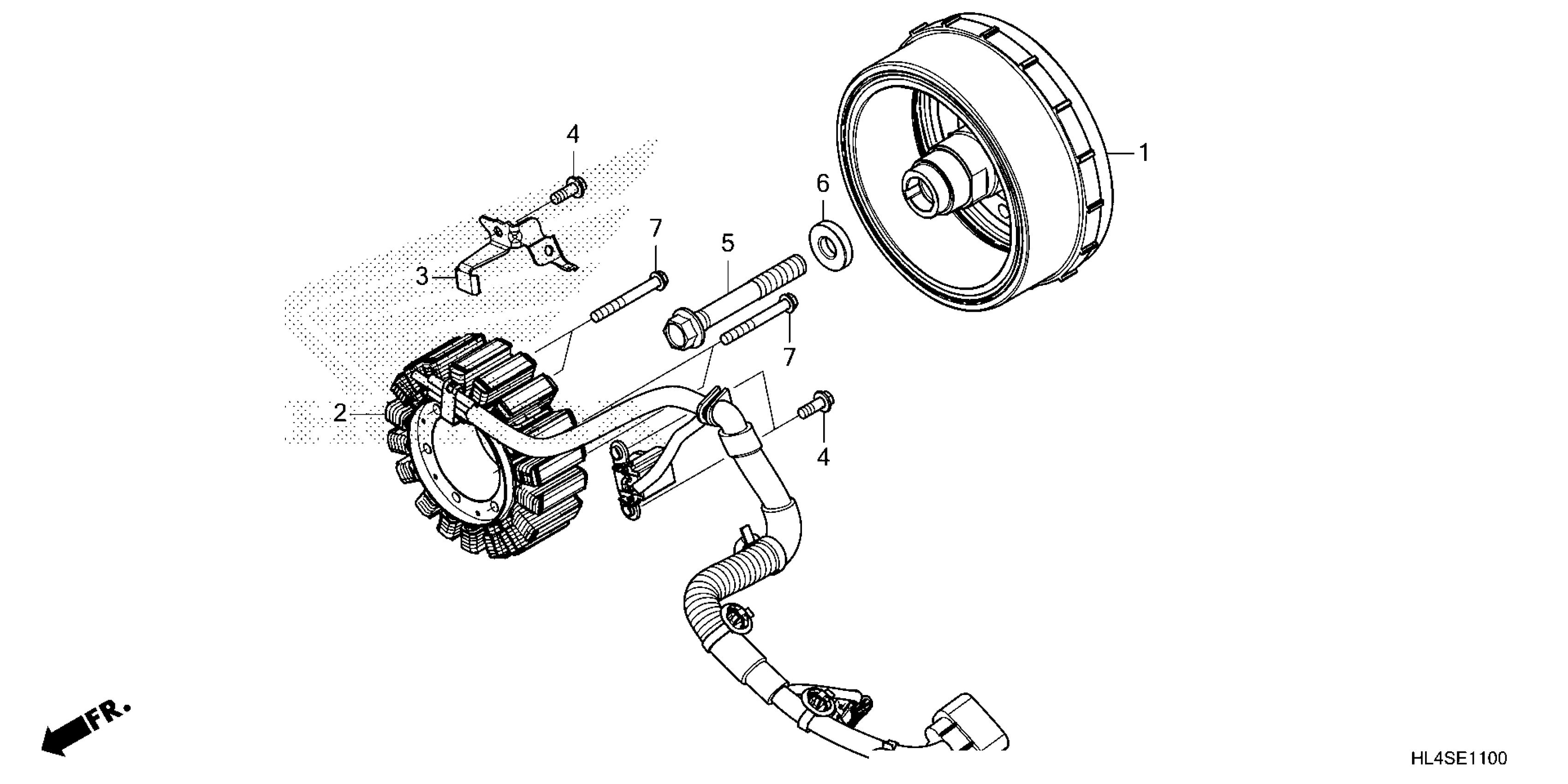 4
1
6
7
5
3
7
2
4
FR.
HL4SE1100