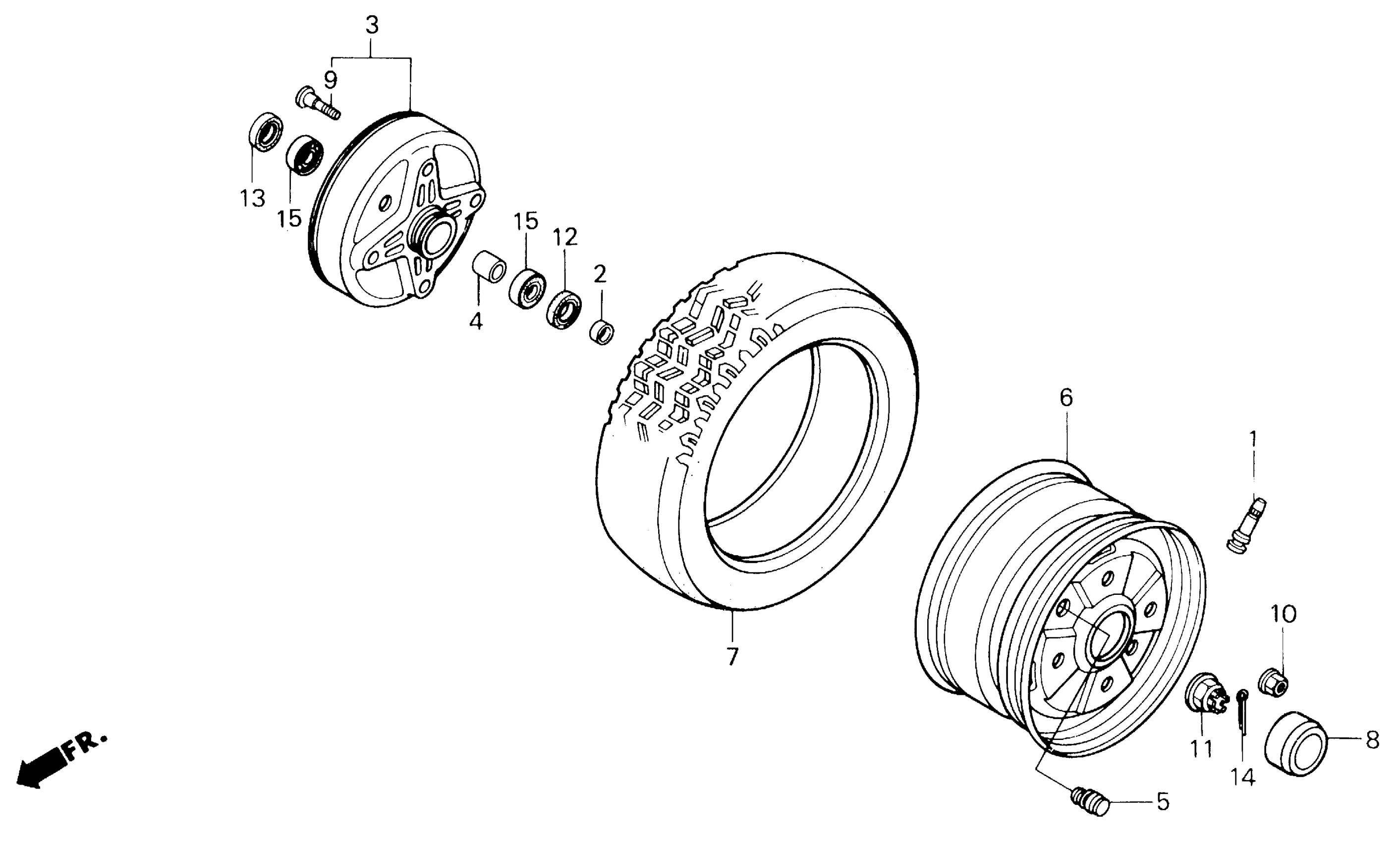 3
9
13
15
15
12
2
4
6
1
7
10
11
14
8
5
FR.