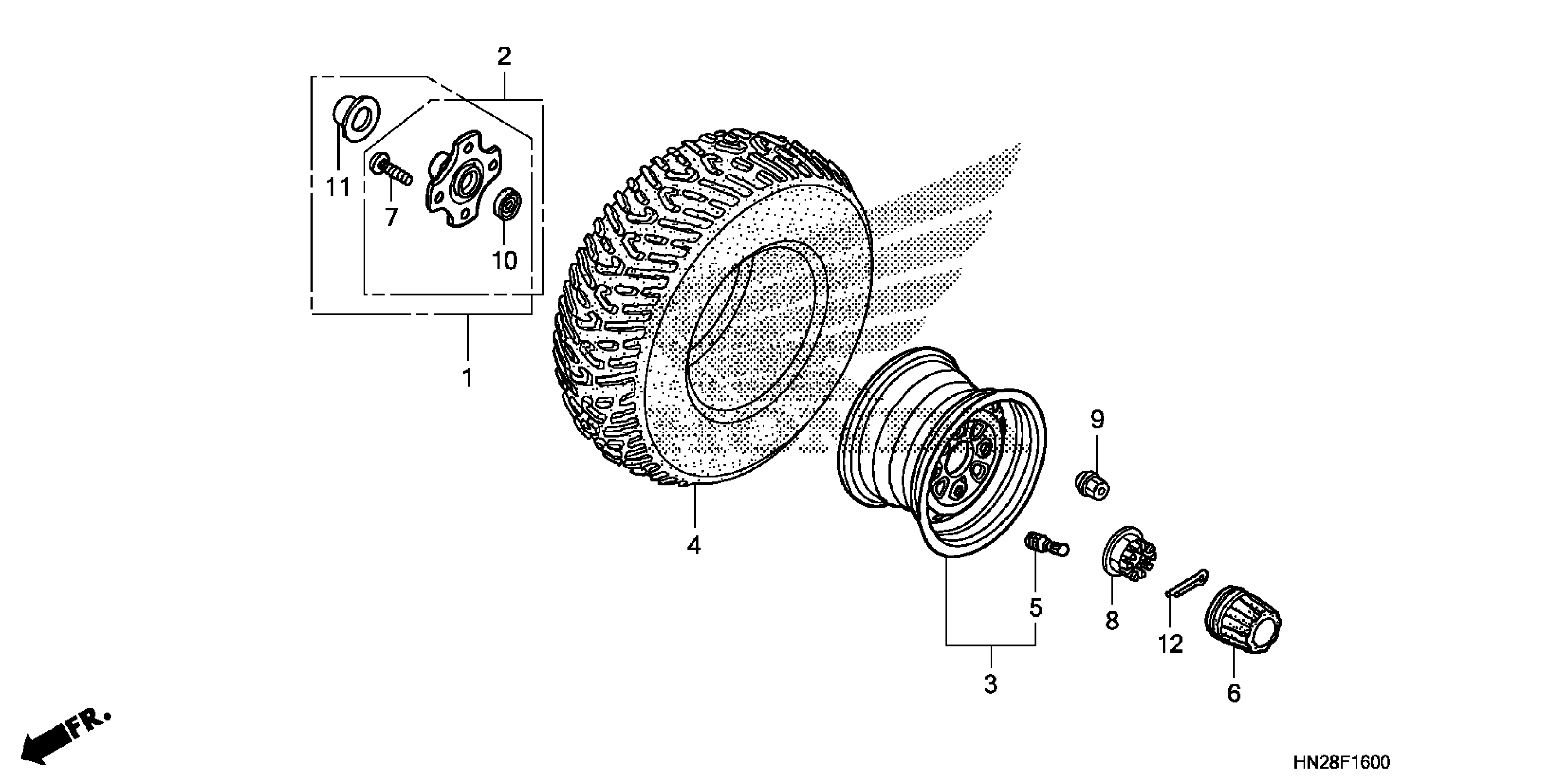 2
11
7
10
1
4
9
5
8
12
3
6
FR.
HN28F1600