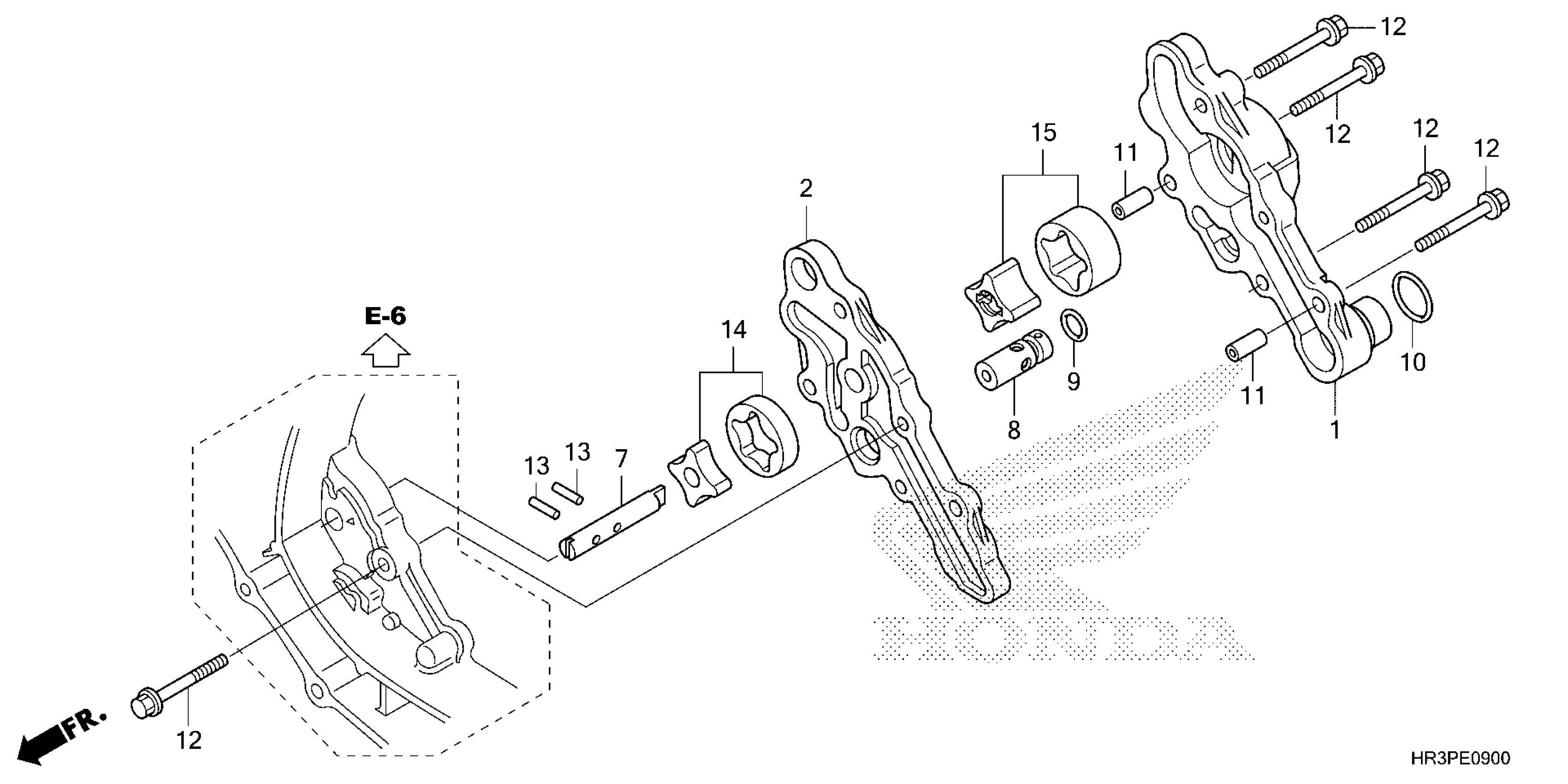 12
12
12
12
15
11
2
E-6
14
9
10
11
8
1
13
13
7
HONDA
FR.
12
HR3PE0900