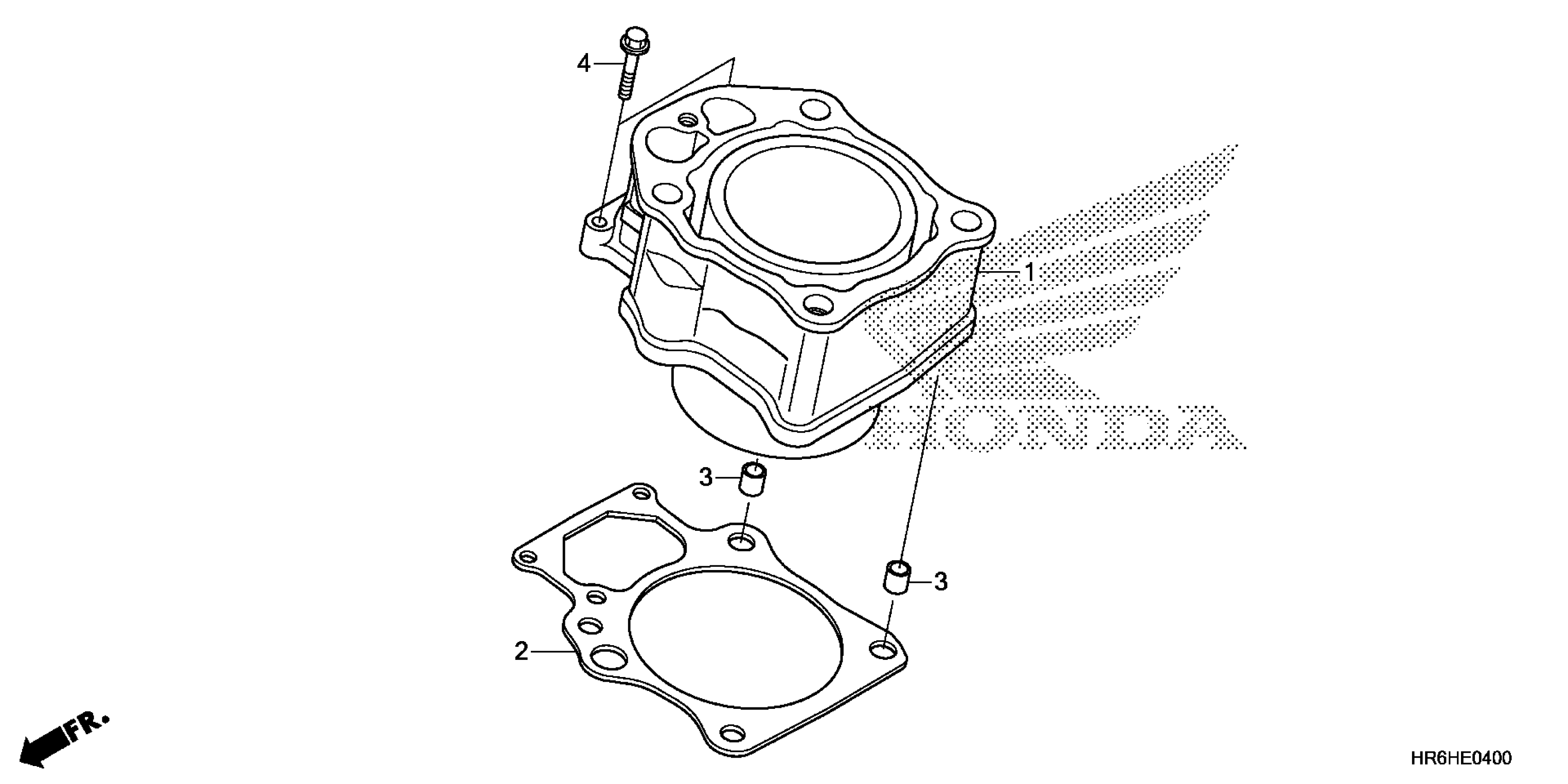 4
1
HONDA
3
3
2
FR.
HR6HE0400