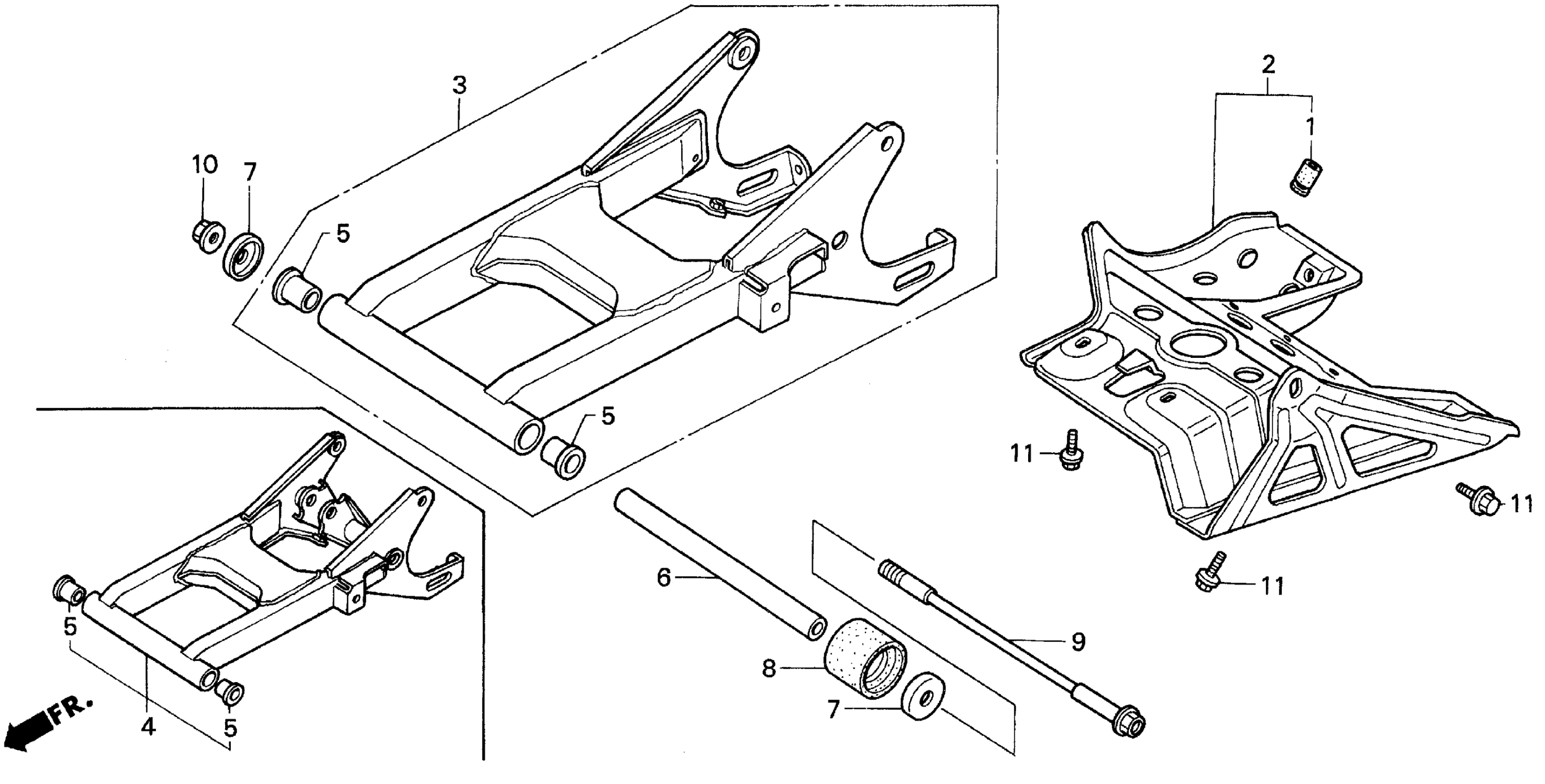 3
2
1
10
7
5
5
11
11
11
6
9
8
7
5
4
5
FR.