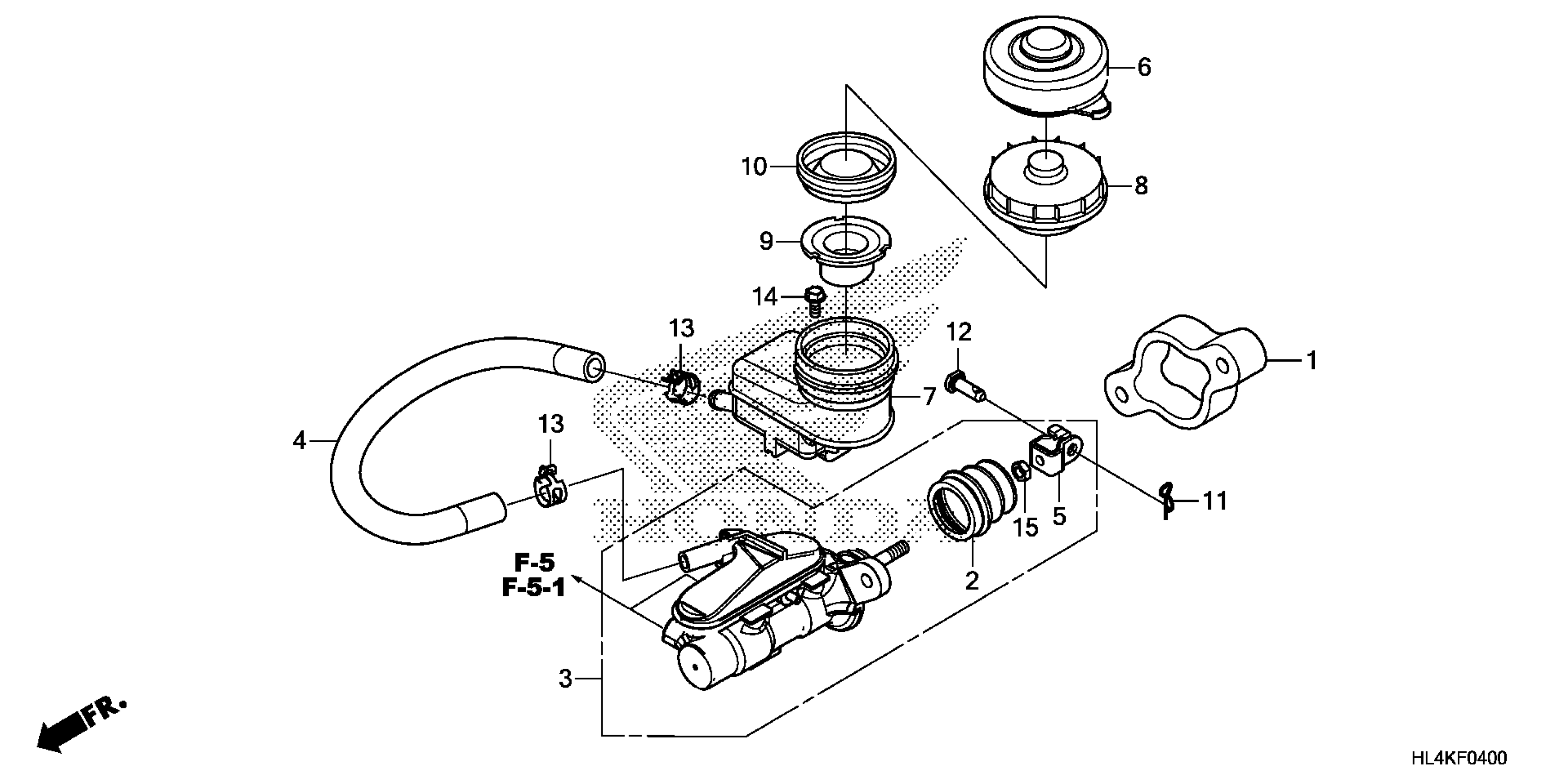 6
10
8
9
14
13
12
1
7
4
13
11
15
5
2
F-5
F-5-1
3
FR.
HL4KF0400