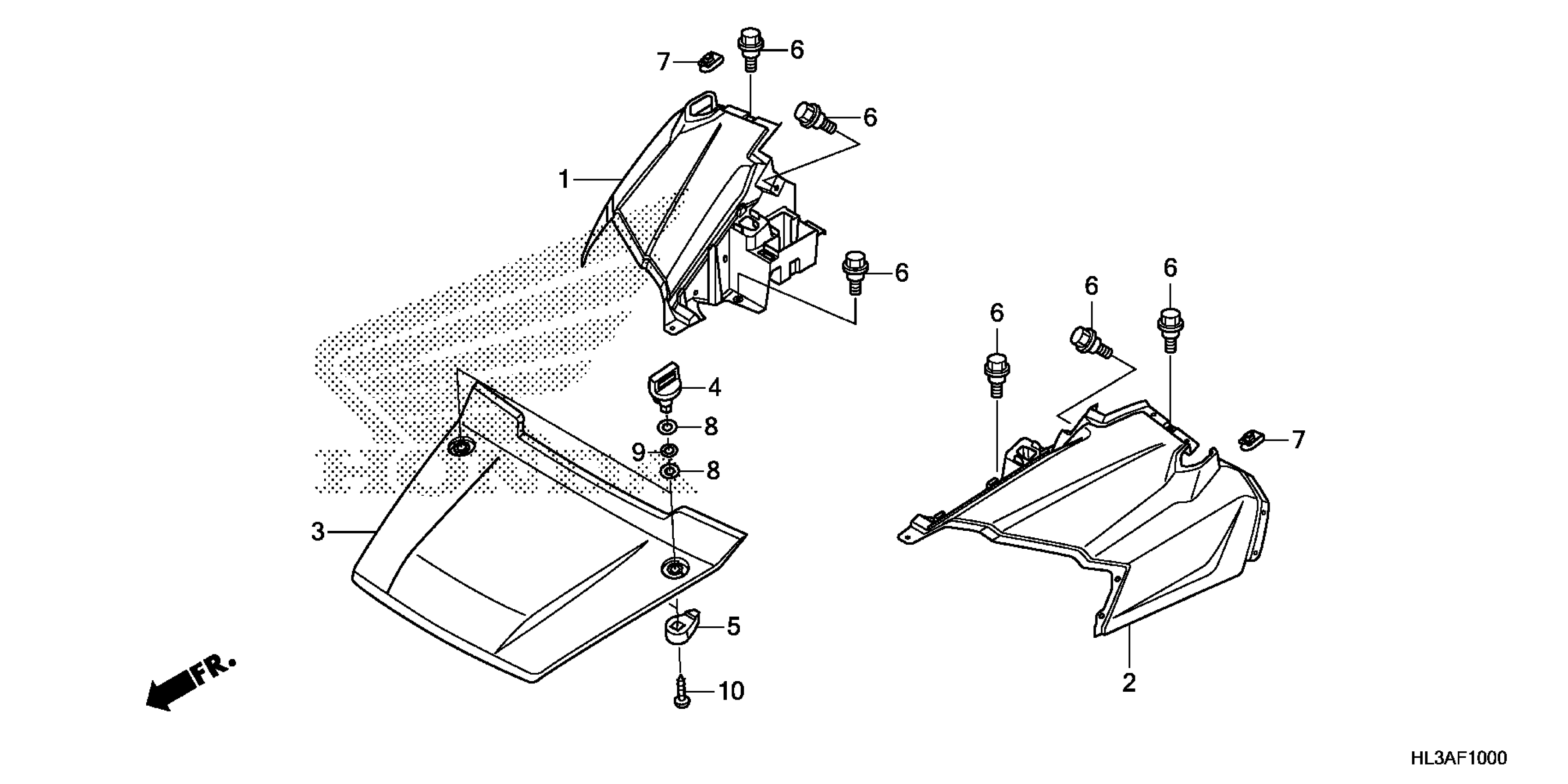 7
6
6
1
6
6
6
6
4
8
9
8
7
3
5
10
2
FR.
HL3AF1000