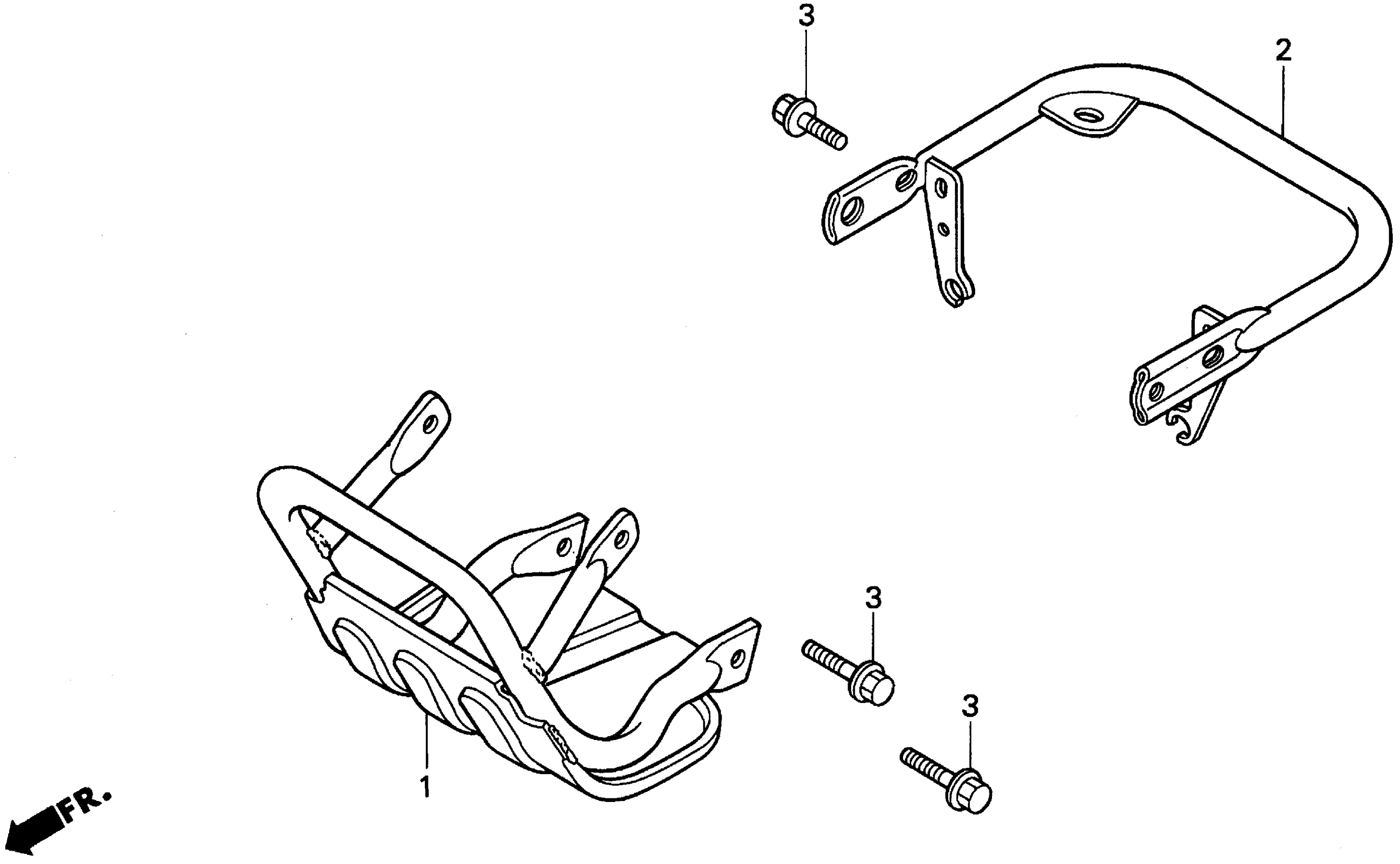 3
2
3
3
1
FR.