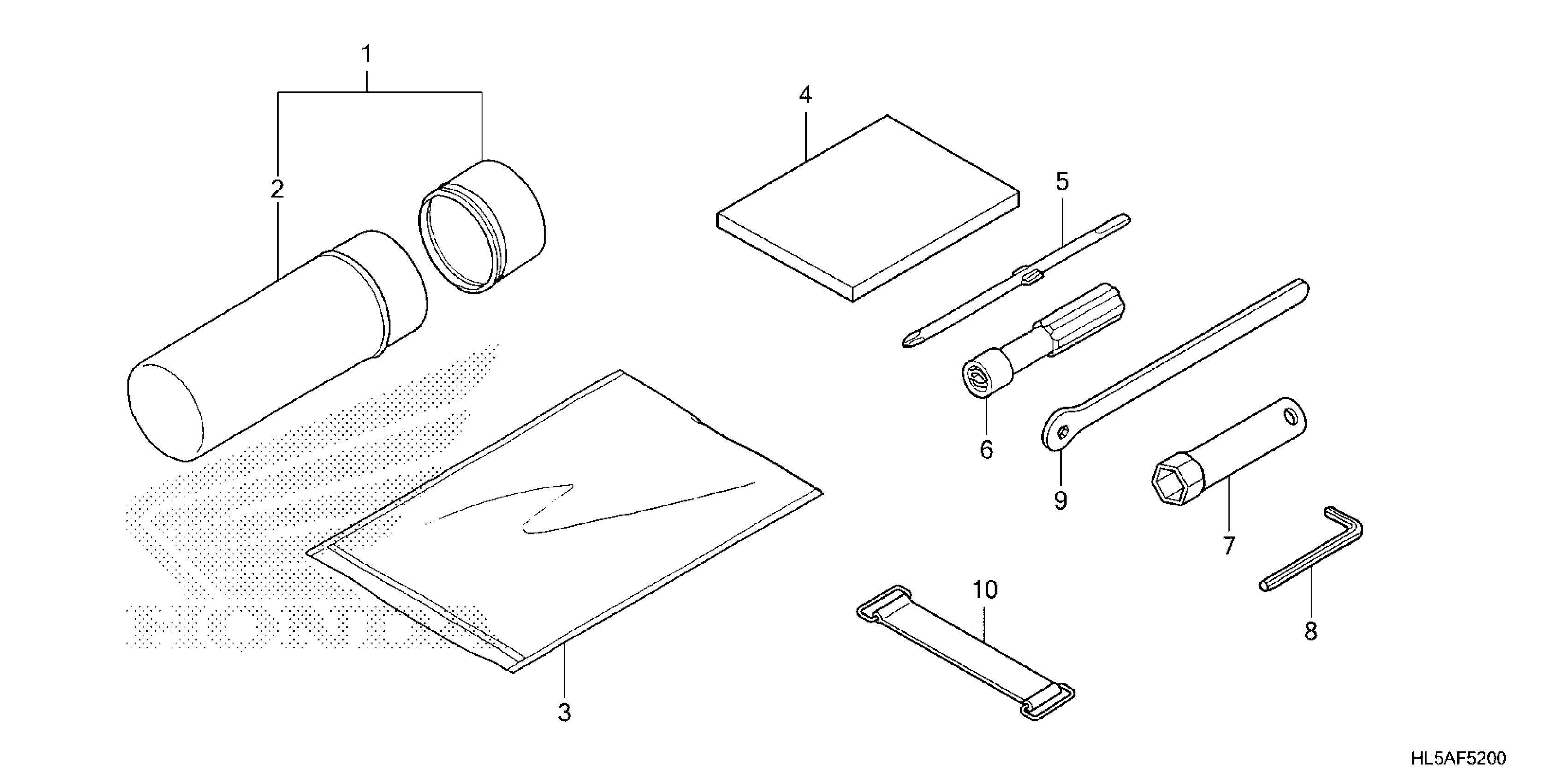 1
2
4
5
6
9
7
8
10
3
HONDA
HL5AF5200