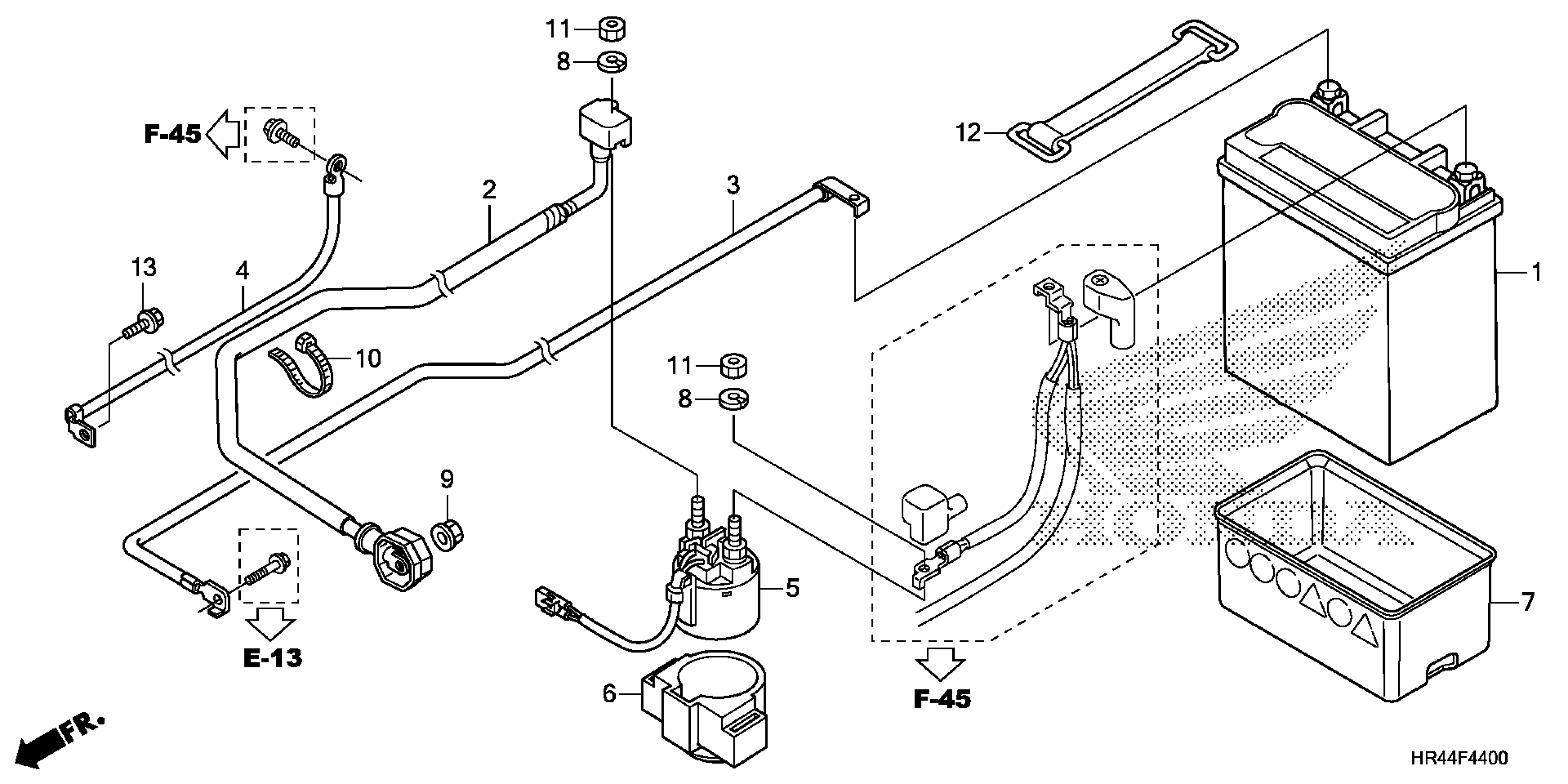 11
8
F-45
12
2
3
13
4
1
10
11
8
9
5
7
E-13
6
F-45
FR.
HR44F4400