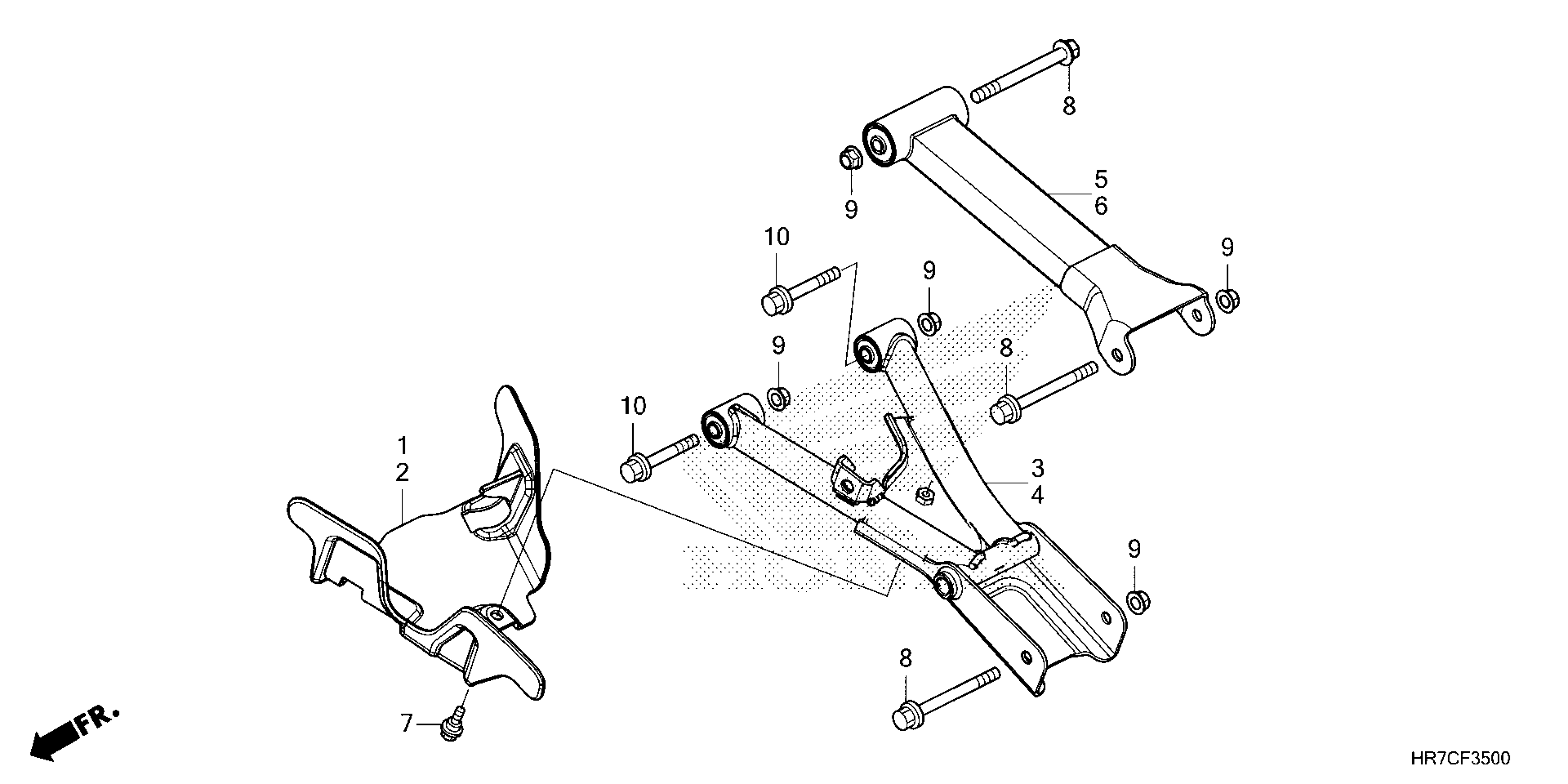 8
9
5
6
10
9
9
9
8
10
1
2
3
4
9
8
7
FR.
HR7CF3500