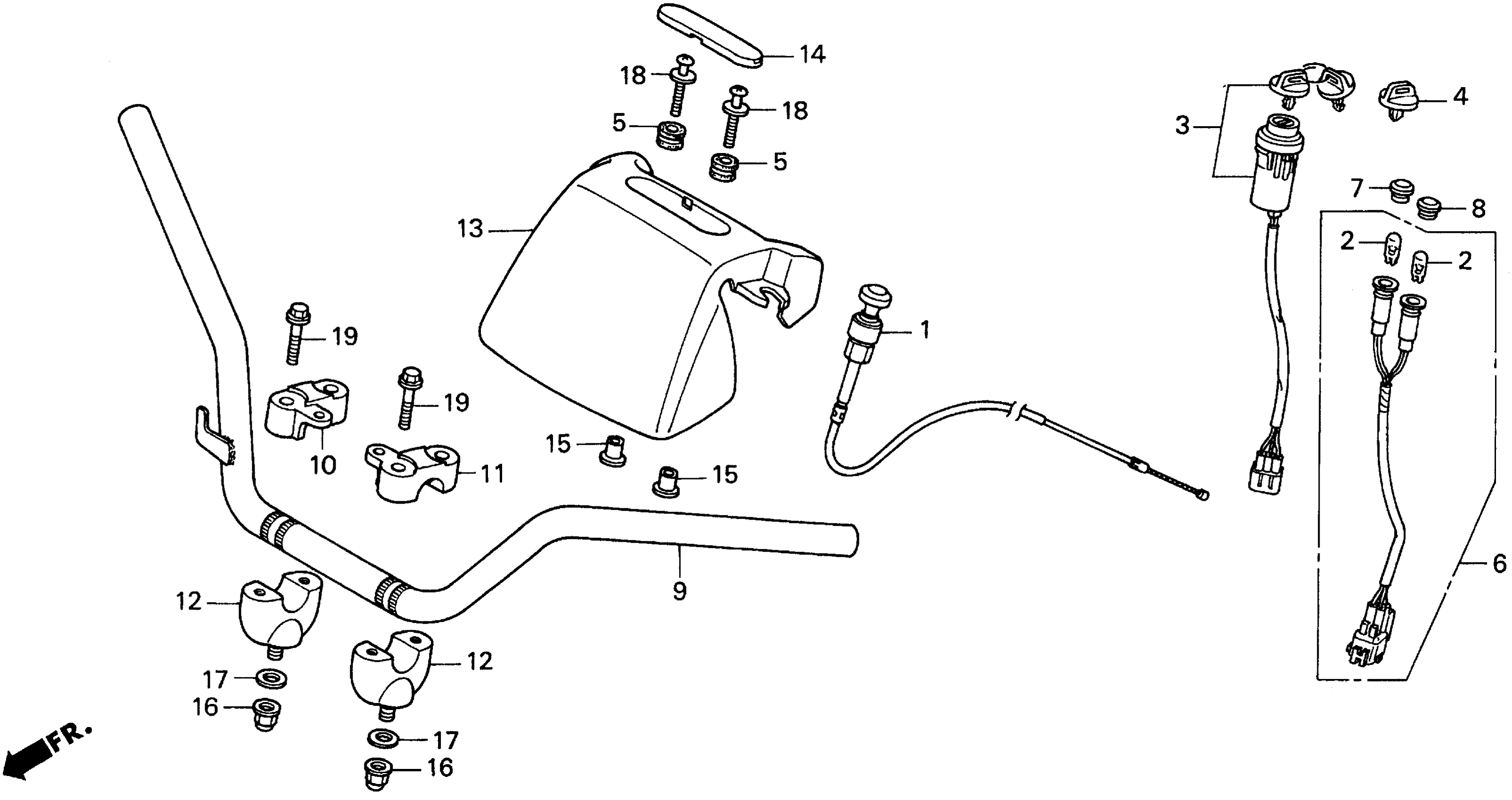 14
18
18
5
5
4
3
7
8
13
2
2
1
19
19
10
11
15
15
9
6
12
12
17
16
17
16
FR.