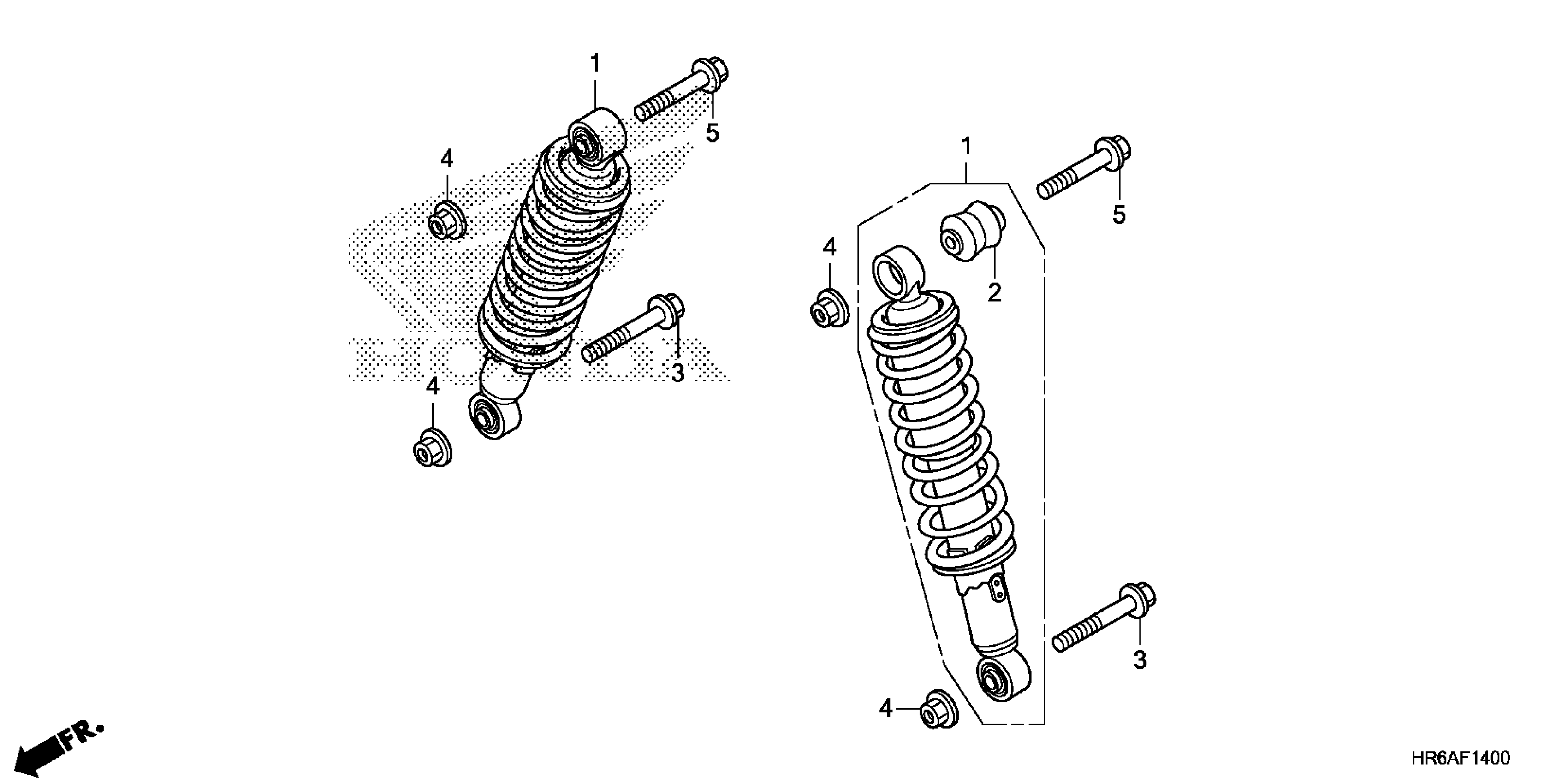 1
5
4
3
4
1
5
4
2
3
4
FR.
HR6AF1400