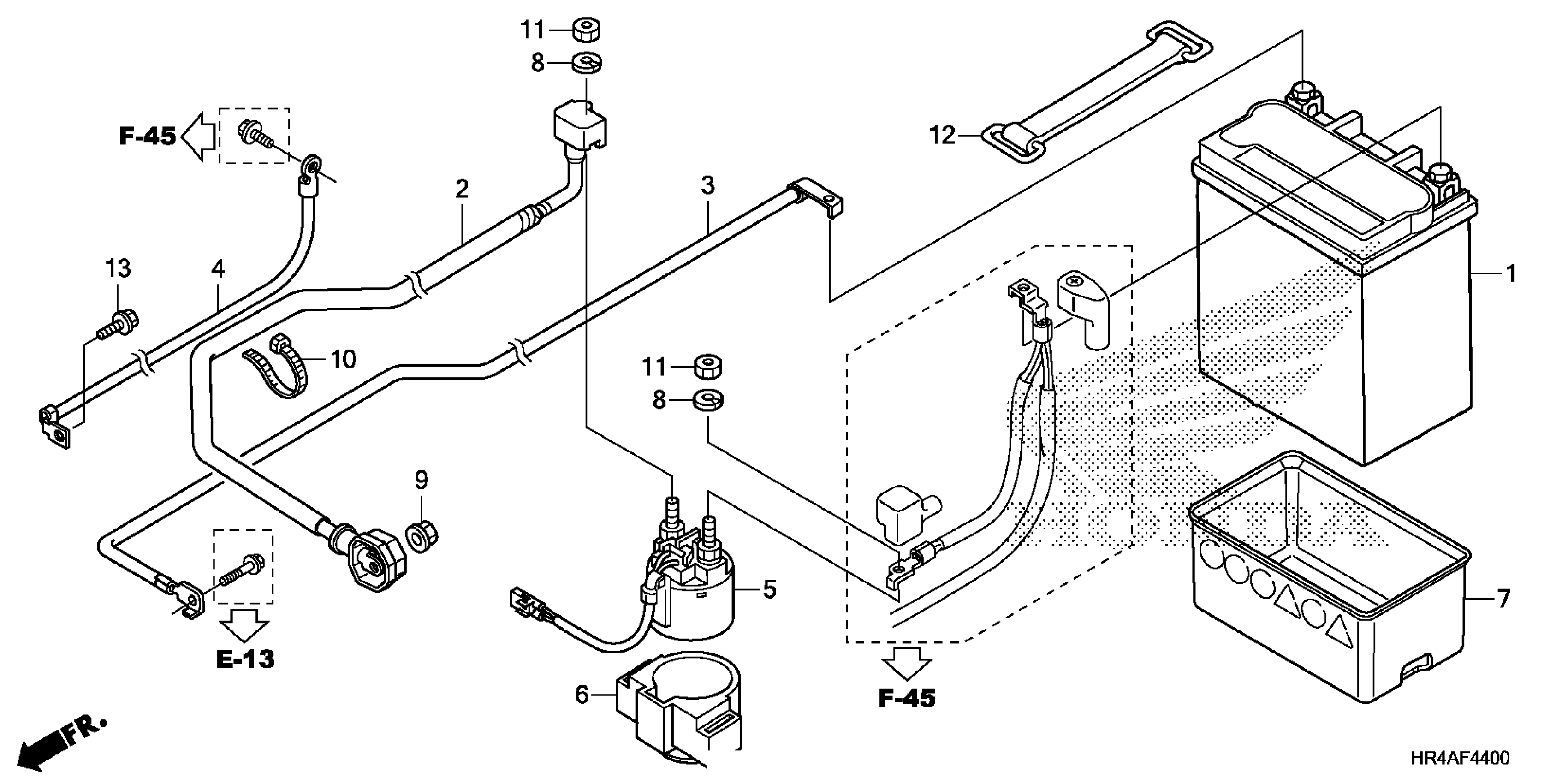 11
8
F-45
12
2
3
13
4
1
10
11
8
9
5
7
E-13
6
F-45
FR.
HR4AF4400