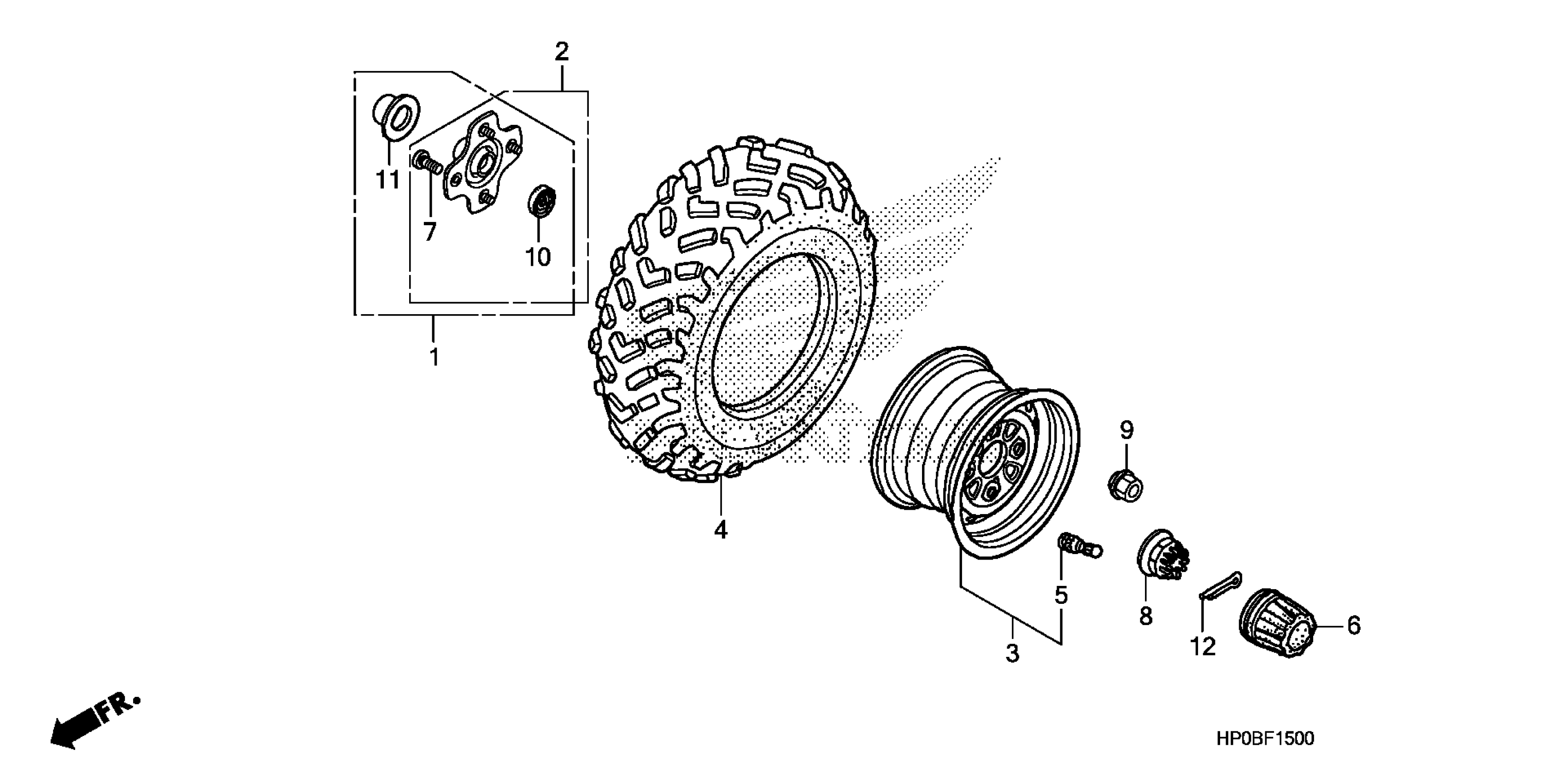 2

11

7

10

1

4

9

5

8

3

12

6

FR.

HP0BF1500