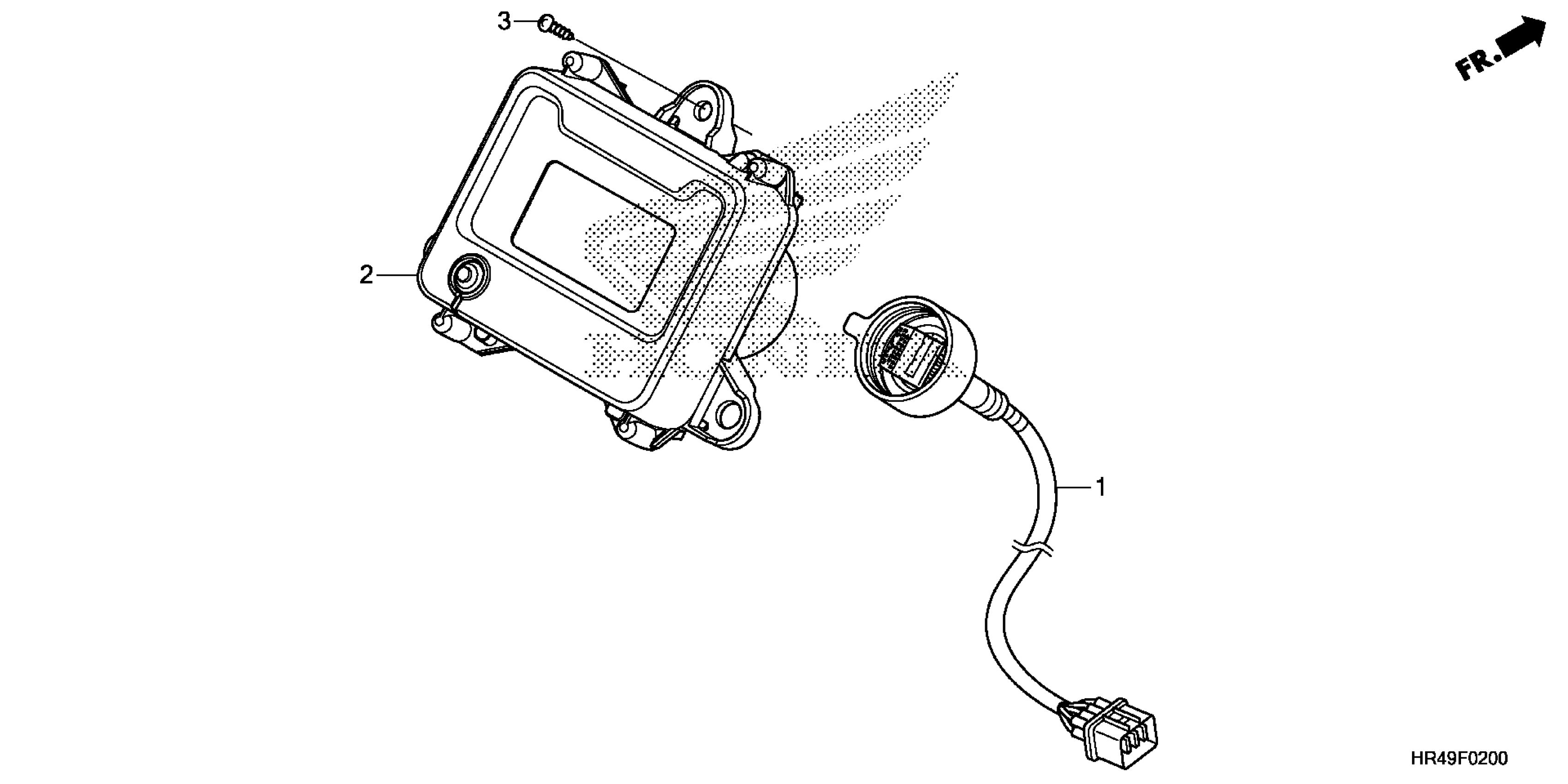 3
FR.
2
1
HR49F0200