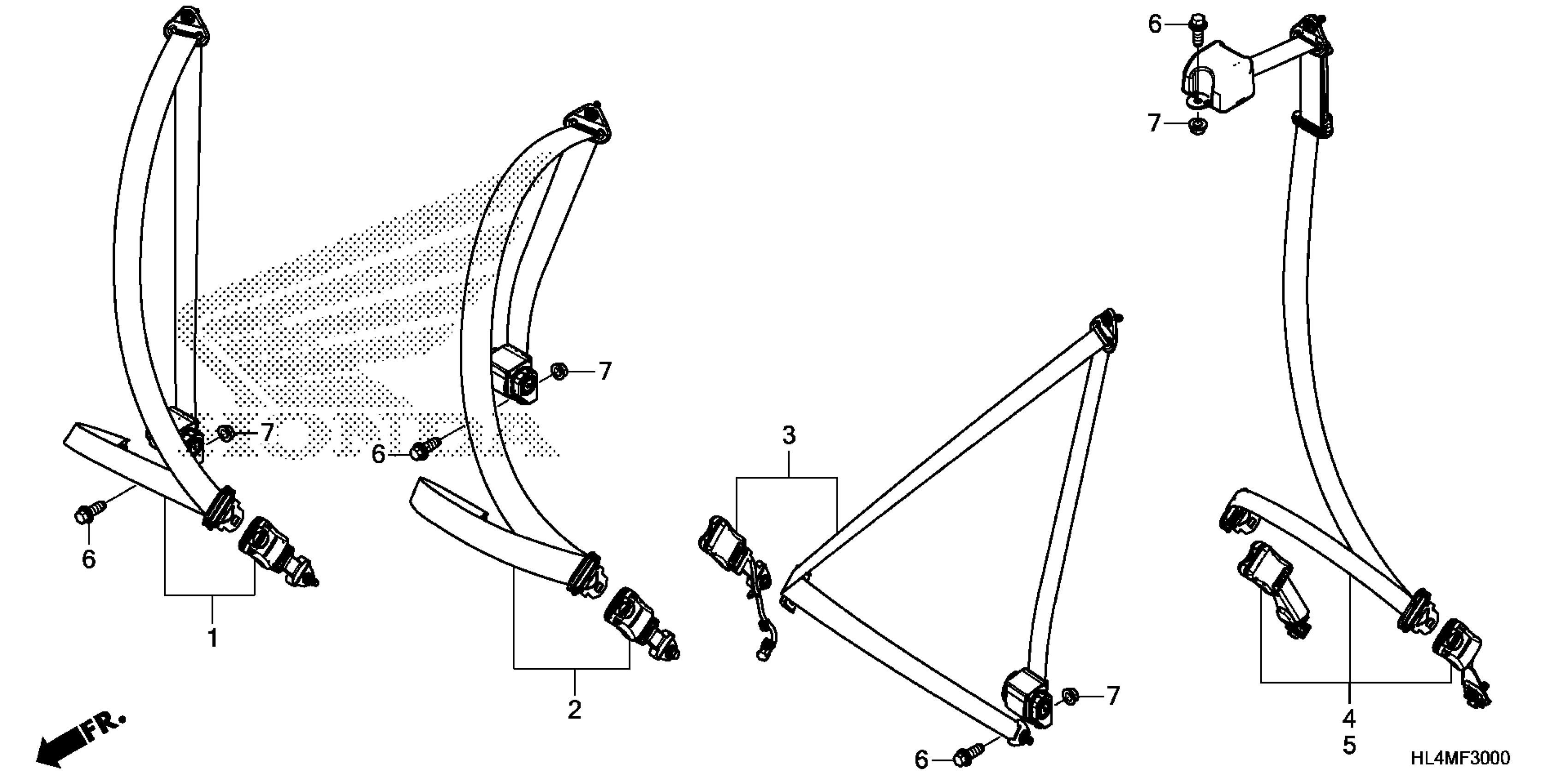 6
7
7
7
6
3
6
1
2
7
6
4
5
FR.
HL4MF3000