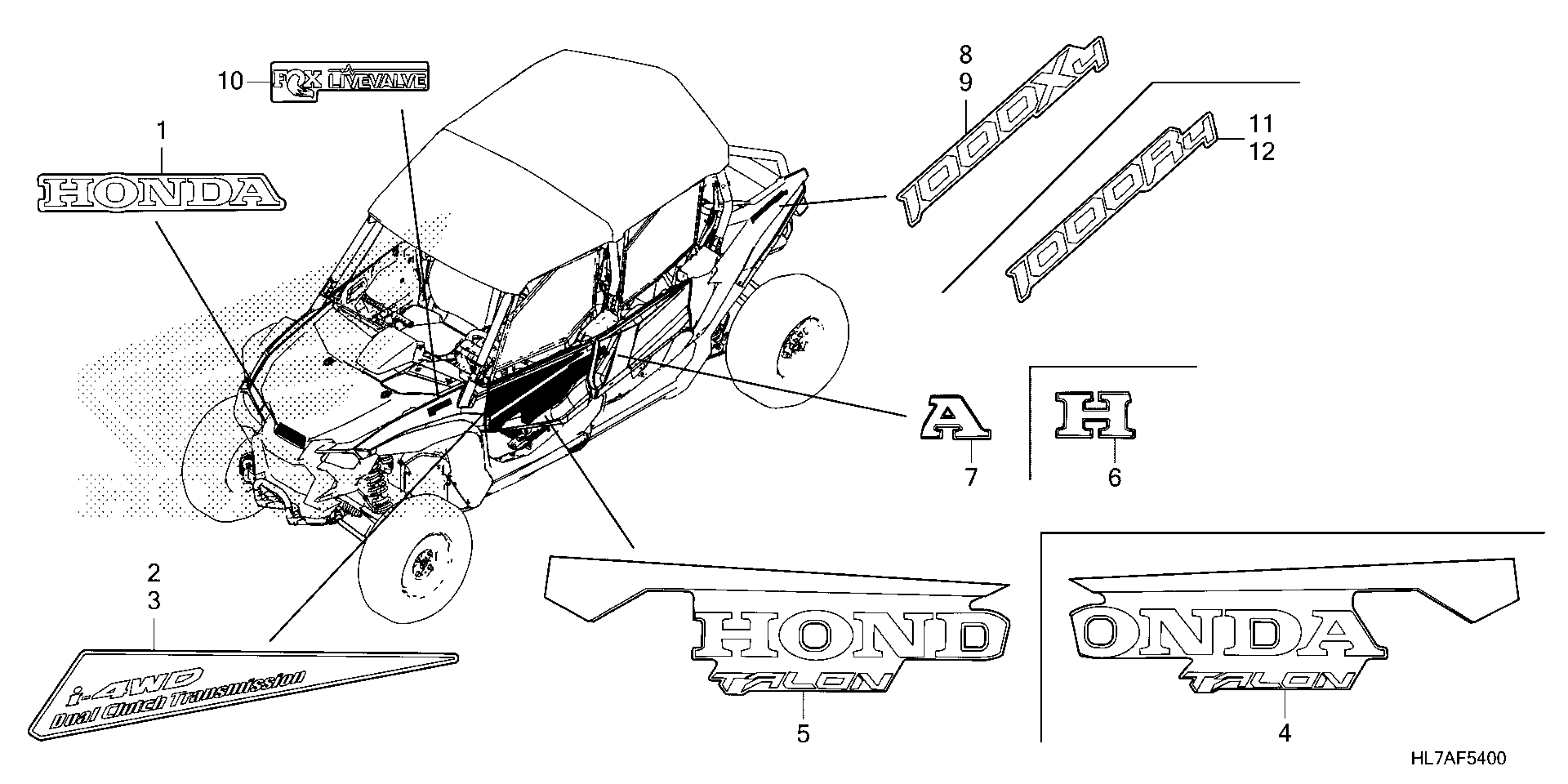 10
FOX LIVEVALVE

1
HONDA

8
9
1000X4

11
12
1000R4

A
7

H
6

2
3
i-4WD
Dual Clutch Transmission

HOND
TALON
5

ONDA
TALON
4

HL7AF5400