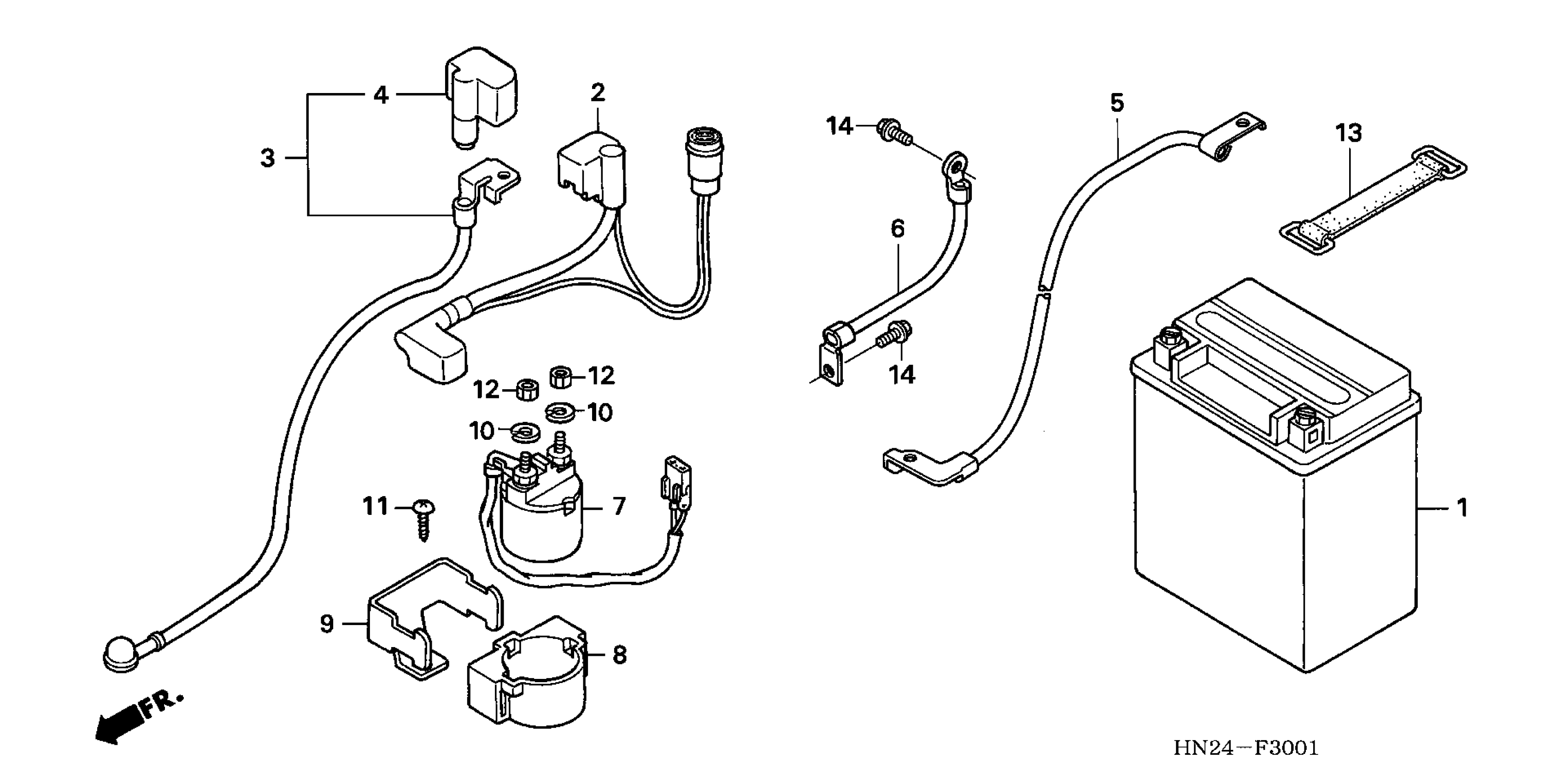 4
2
3
14
5
13
6
14
12
12
10
10
11
7
1
9
8
FR.
HN24—F3001