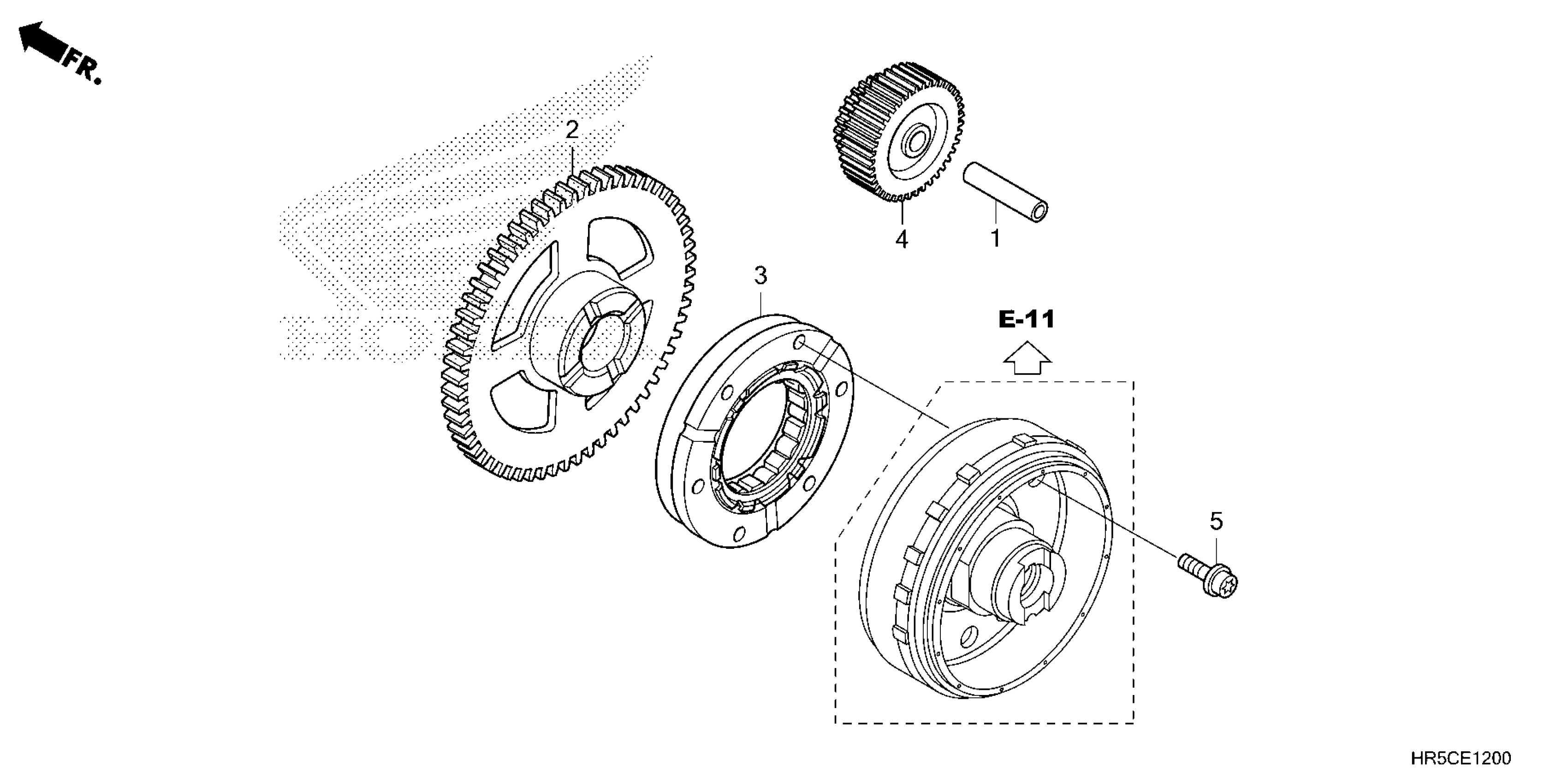 FR.

2

4

1

3

E-11

5

HR5CE1200