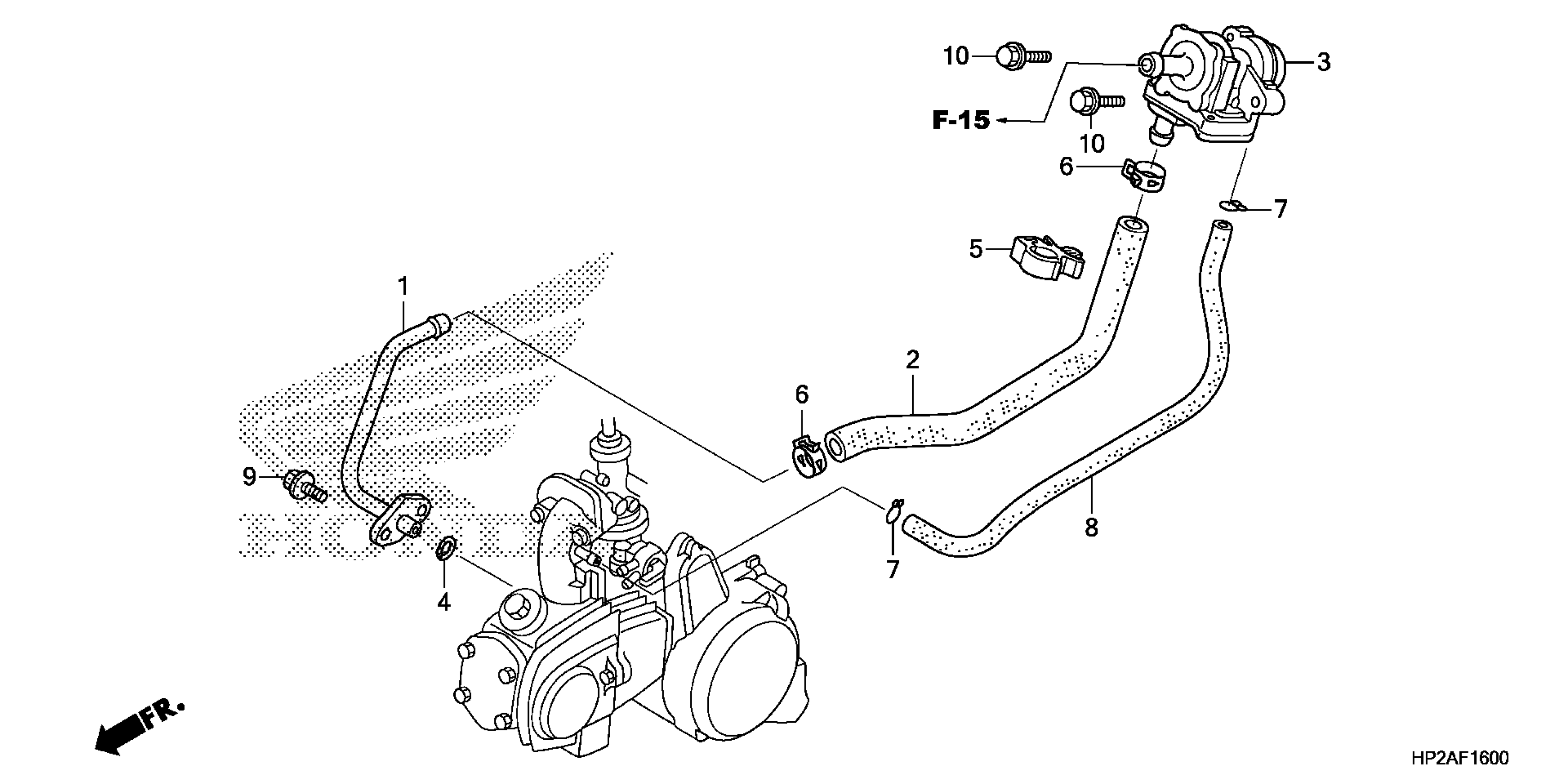 10
3
F-15
10
6
7
5
1
2
6
9
7
8
4
FR.
HP2AF1600