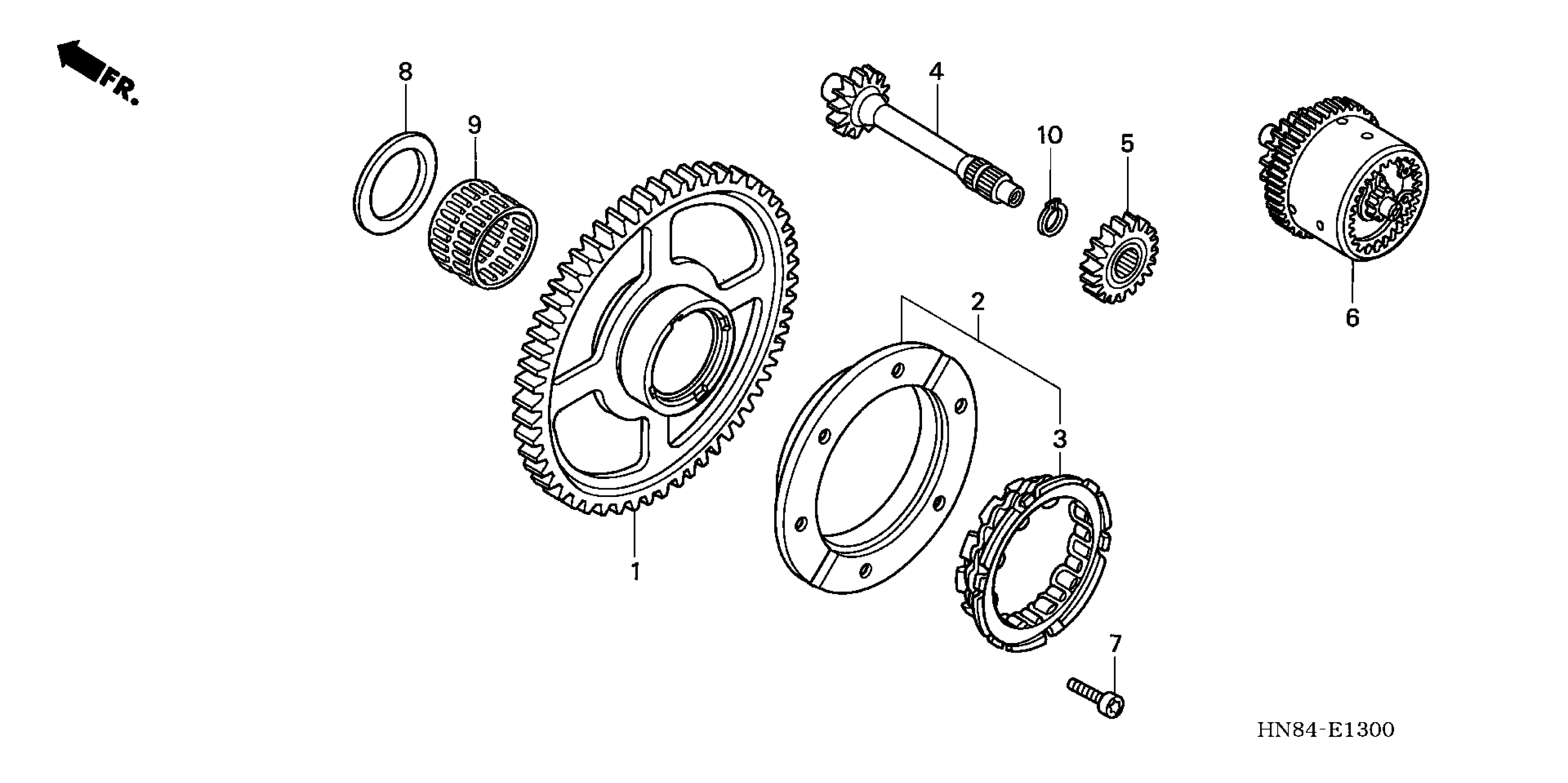 FR.

8
9
4
10
5
6
2
3
1
7

HN84-E1300