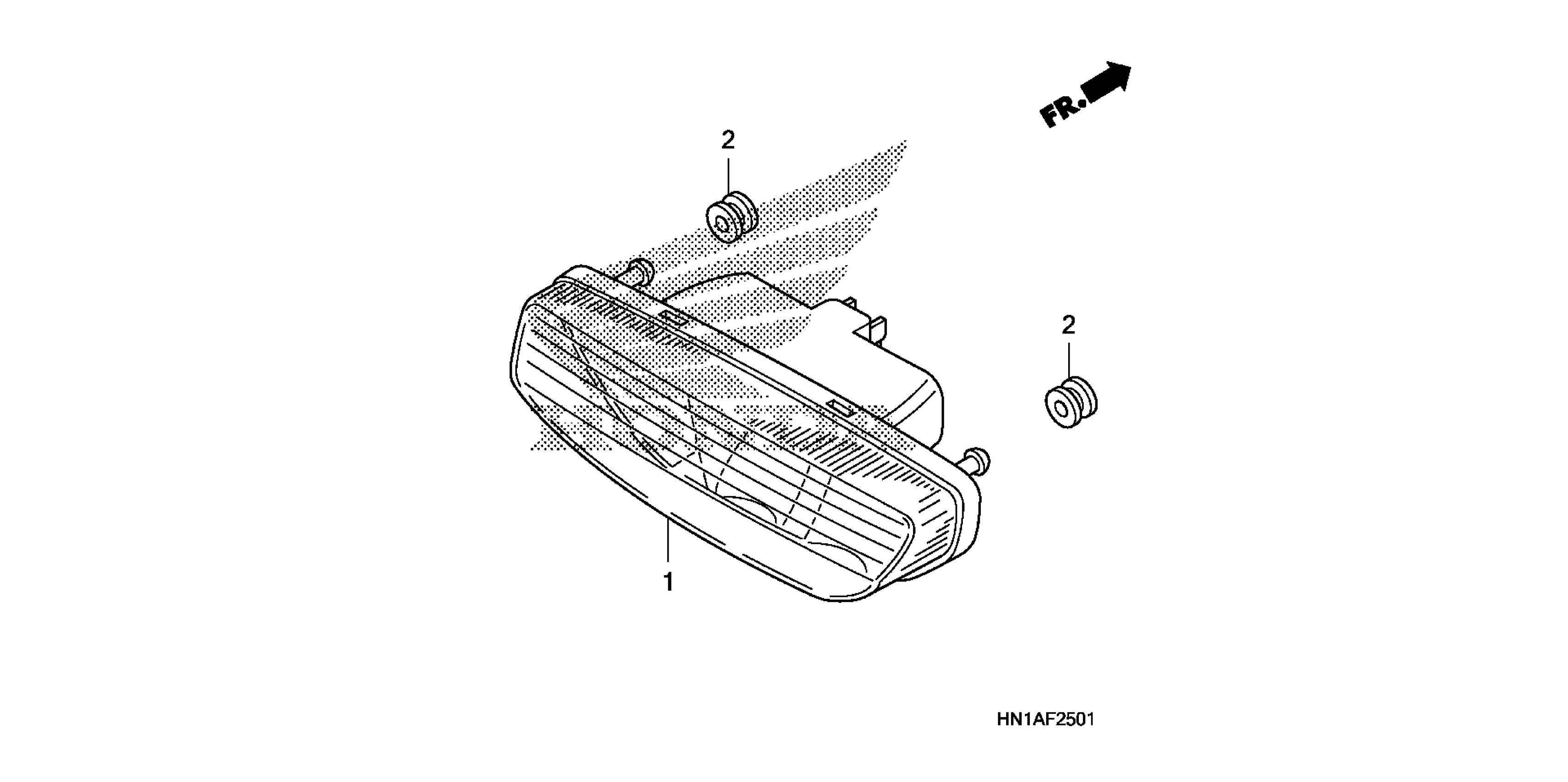 FR.

2

2

1

HN1AF2501