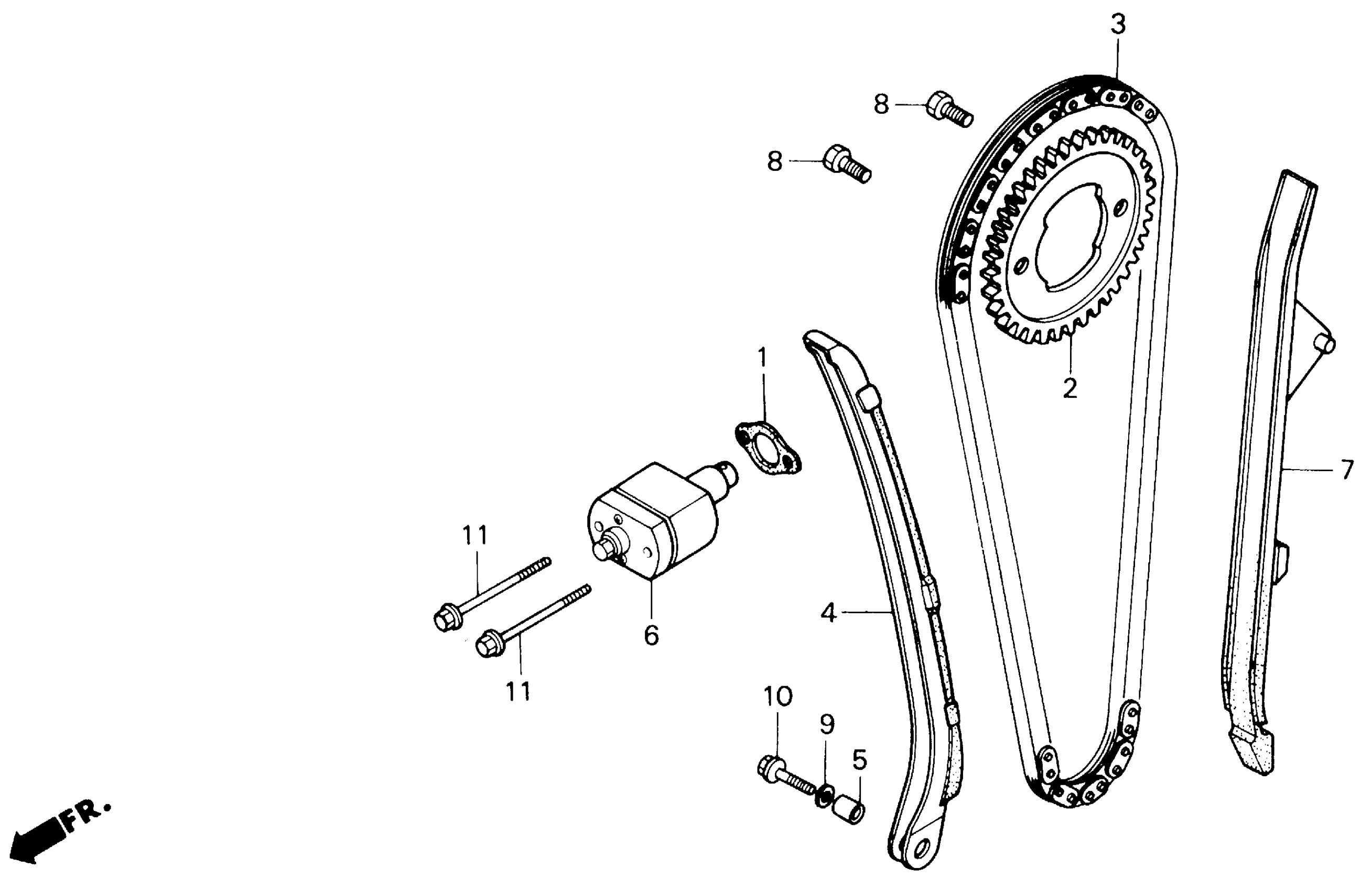 3
8
8
1
2
7
11
6
4
11
10
9
5
FR.