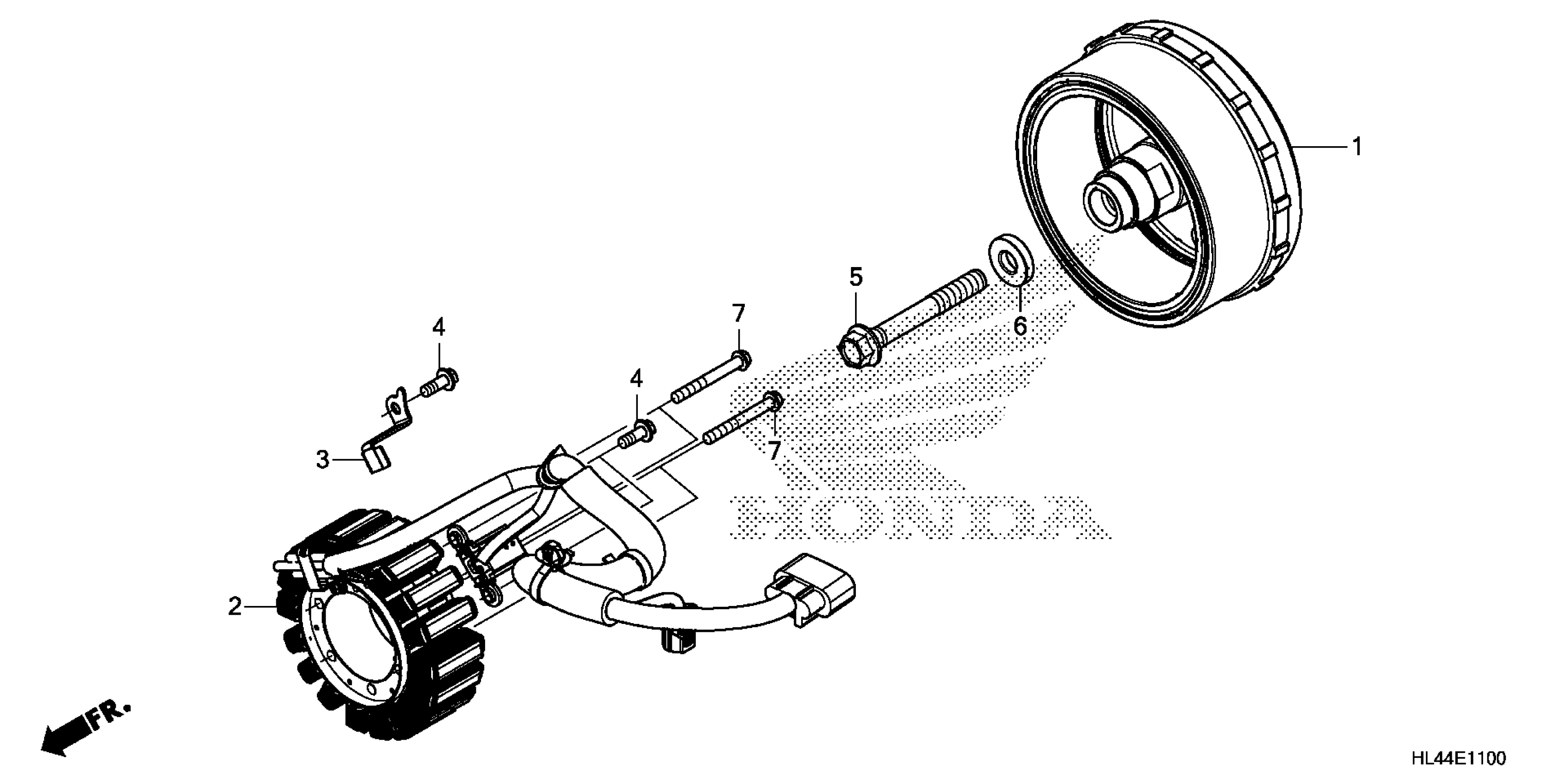 1

5

6

7

4

4

7

3

HONDA

2

FR.

HL44E1100