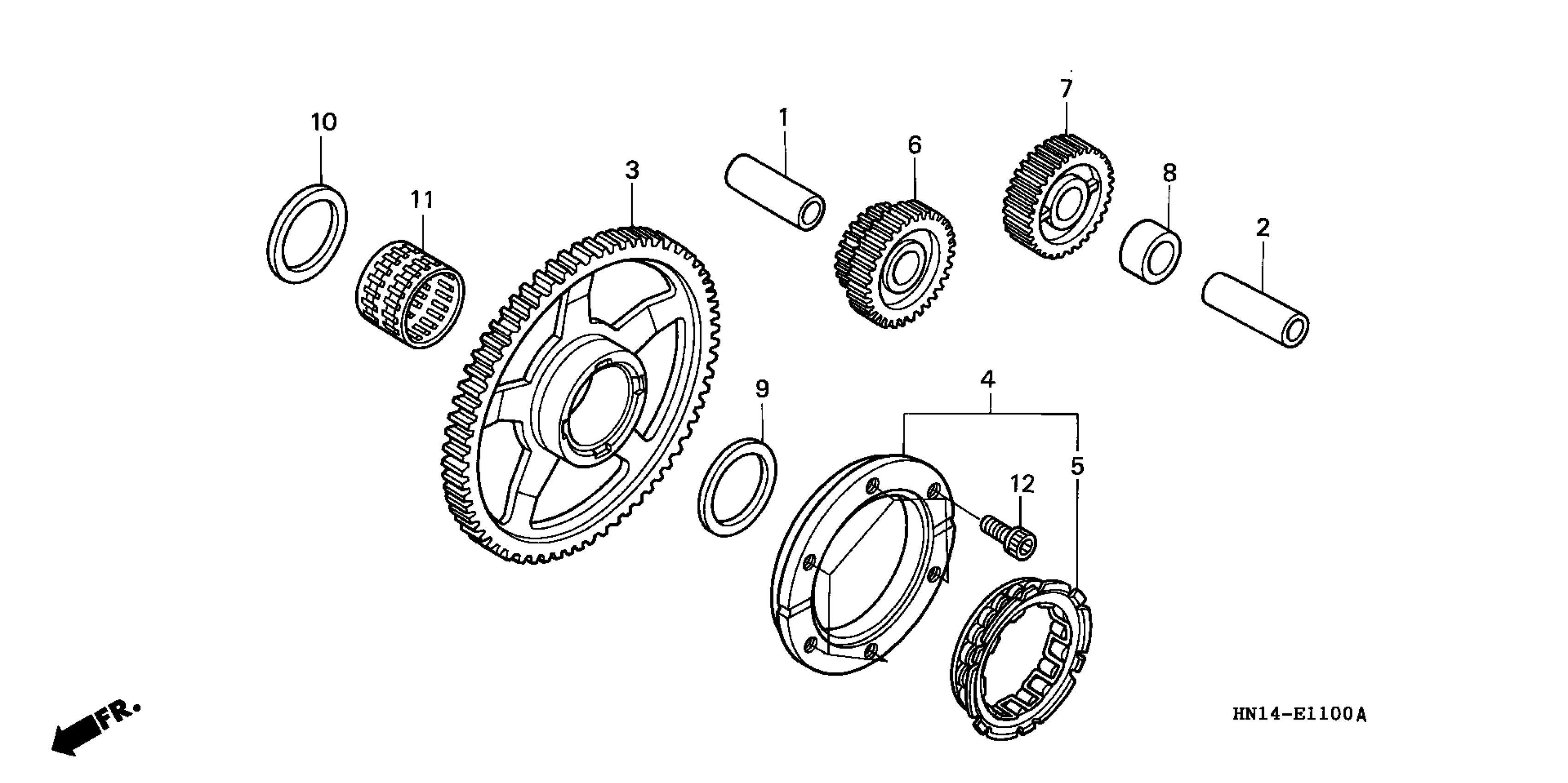 10
11
3
1
6
7
8
2
9
4
12
5
FR.
HN14-E1100A