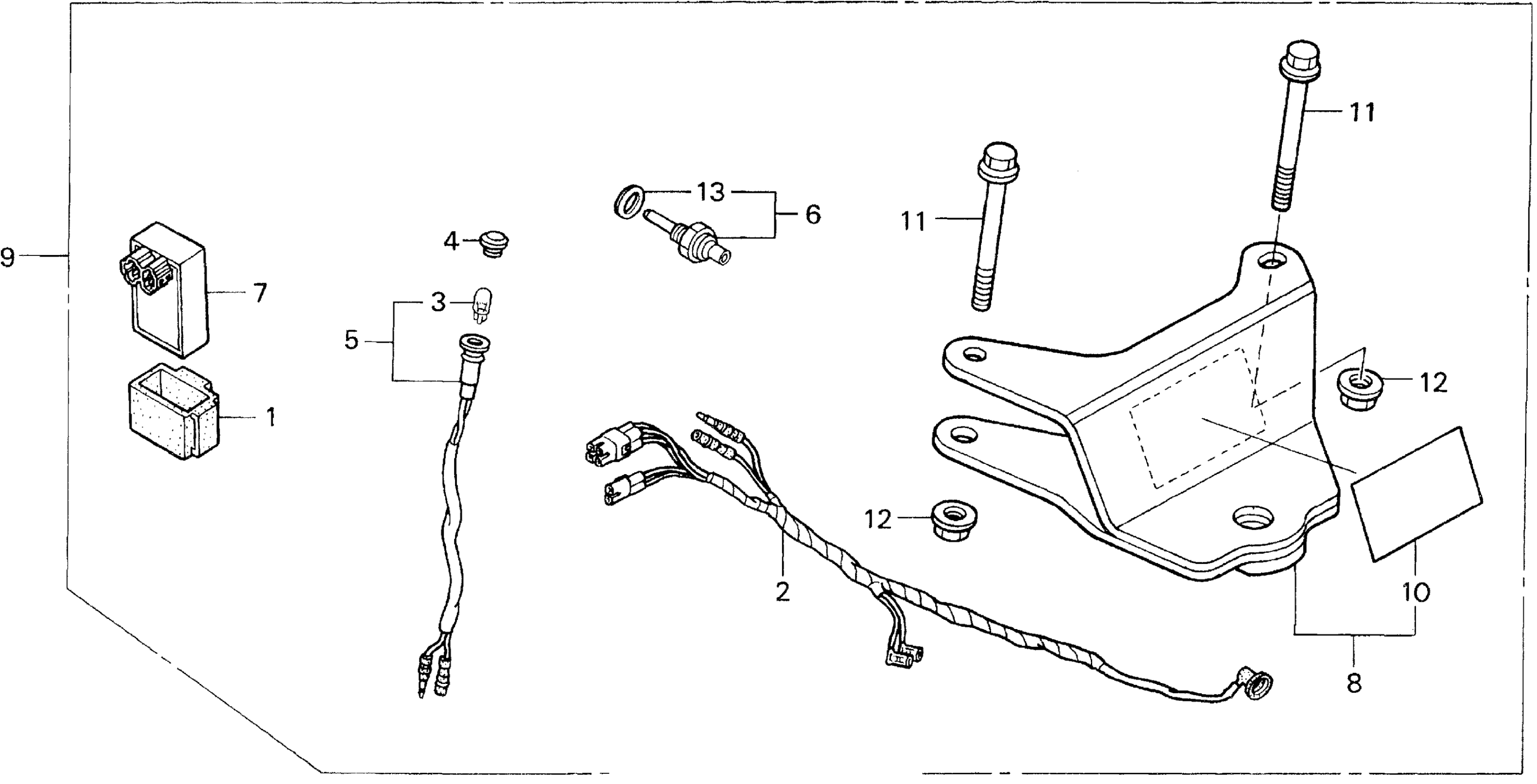 9
7
1
4
3
5
13
6
11
11
12
12
2
10
8