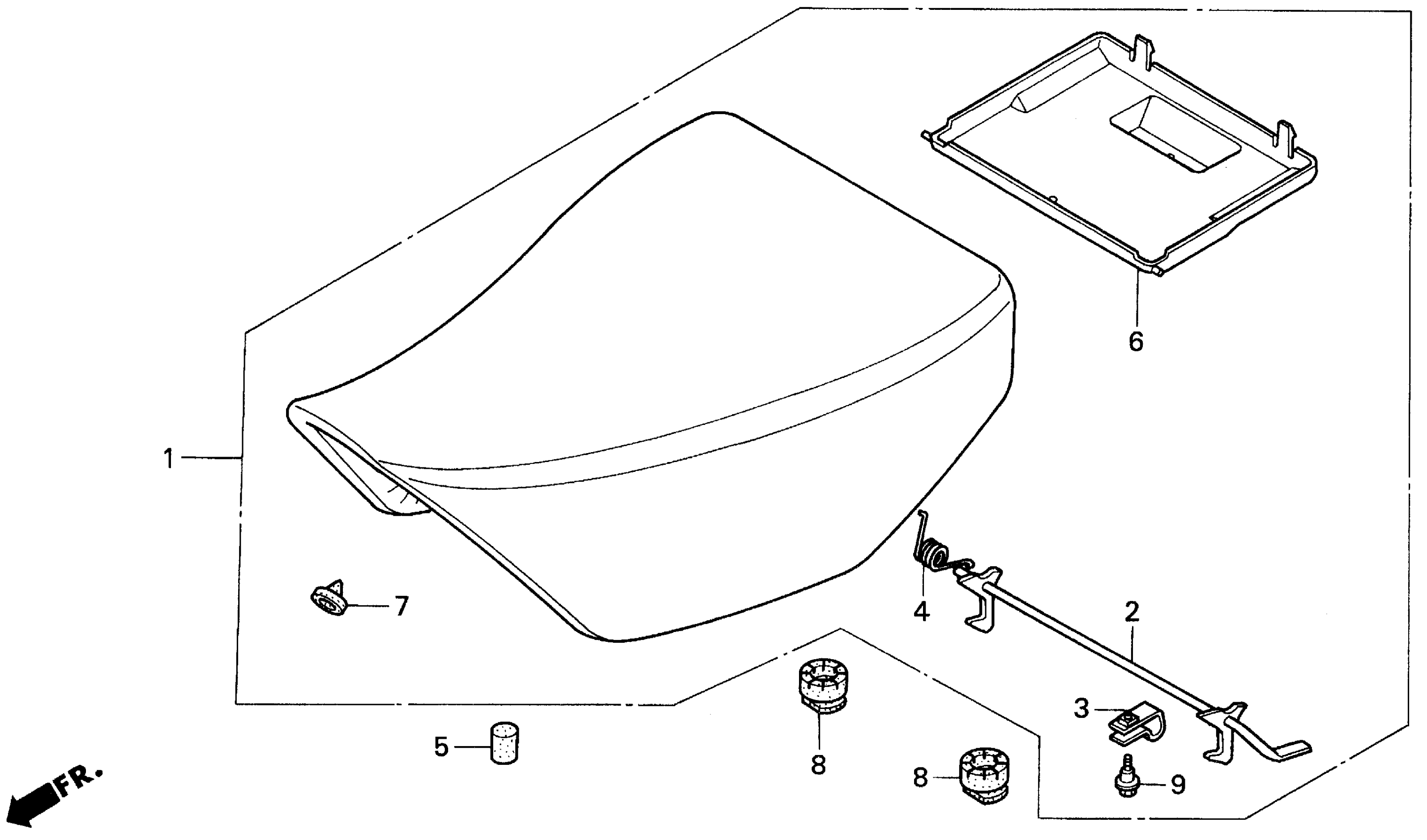 6

1

7

4

2

3

5

8

8

9

FR.