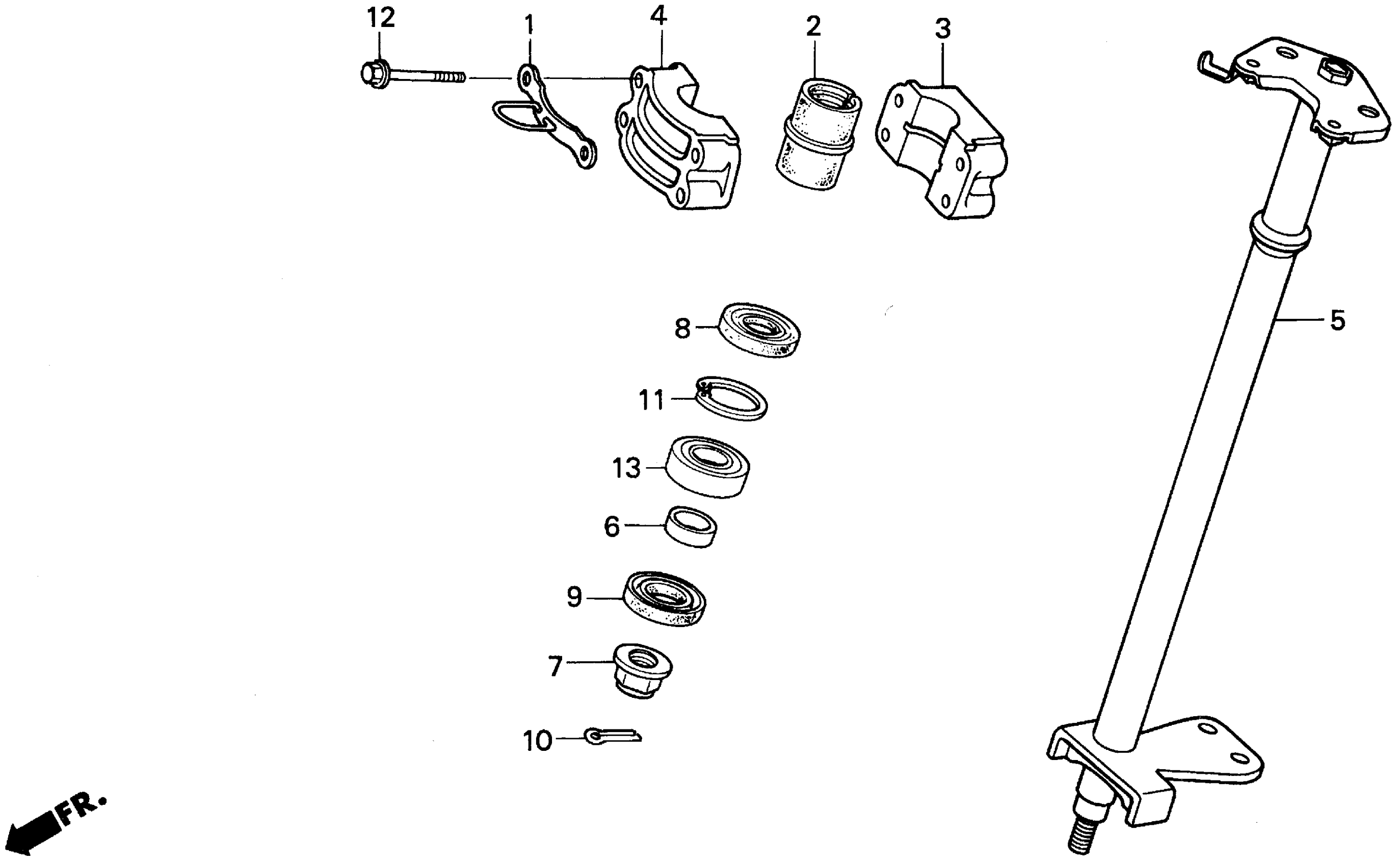 12
1
4
2
3
5
8
11
13
6
9
7
10
FR.