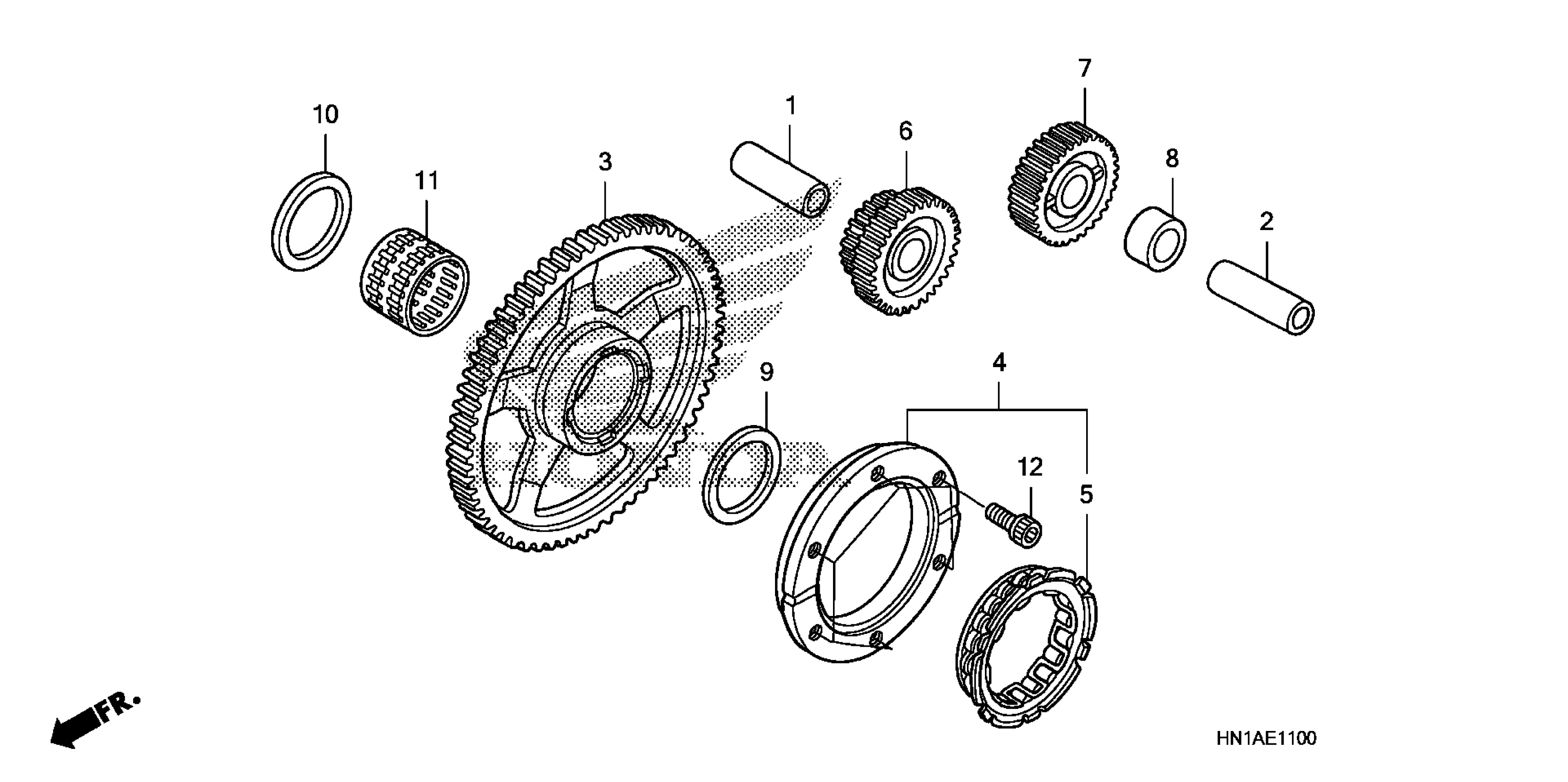 10
11
3
1
6
7
8
2
9
4
12
5
FR.
HN1AE1100