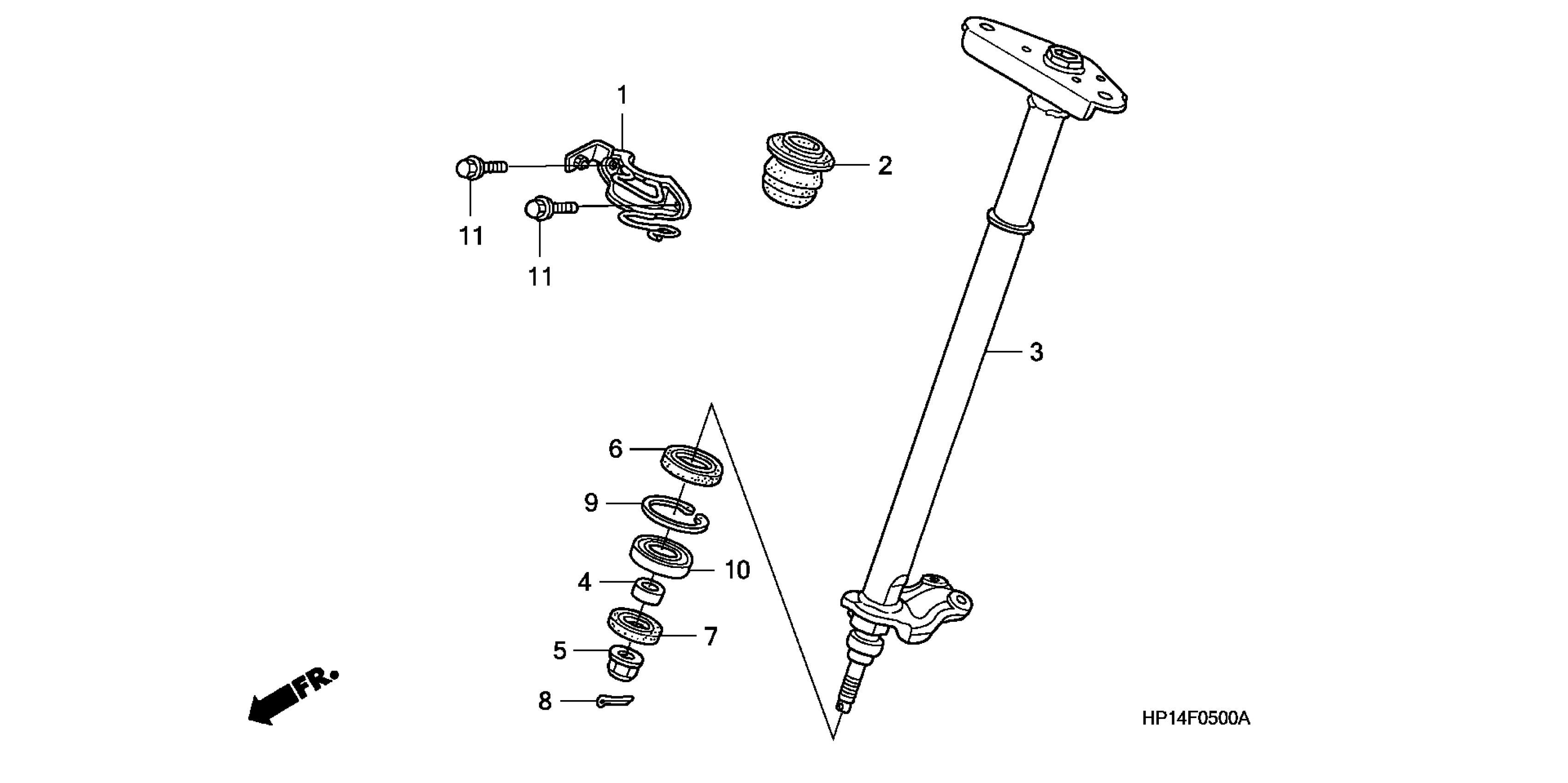 1
2
11
11
3
6
9
10
4
7
5
8
FR.
HP14F0500A