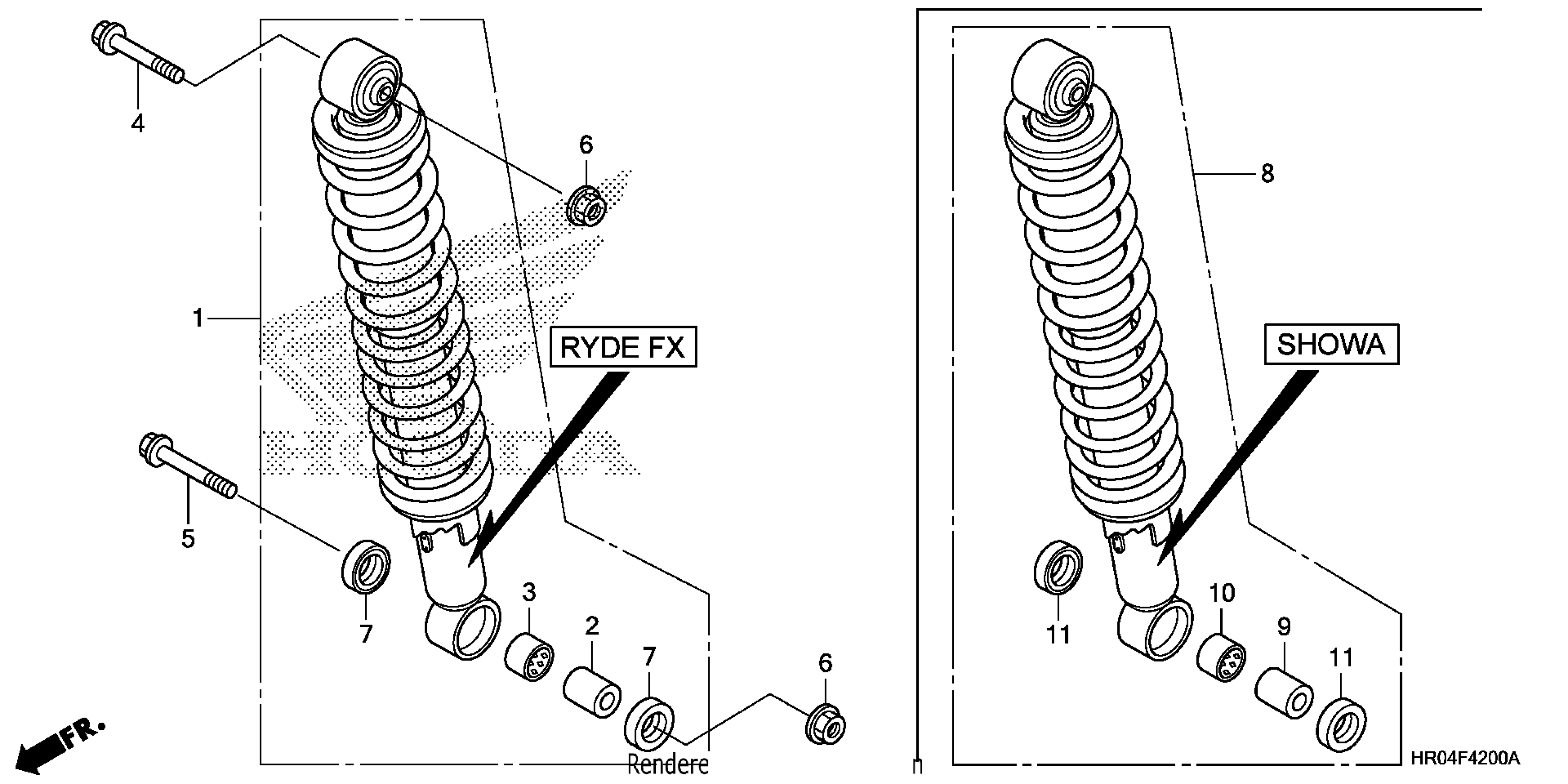 4
6
1
RYDE FX
5
7
3
2
7
6
FR.
Rendere
n
8
SHOWA
11
10
9
11
HR04F4200A