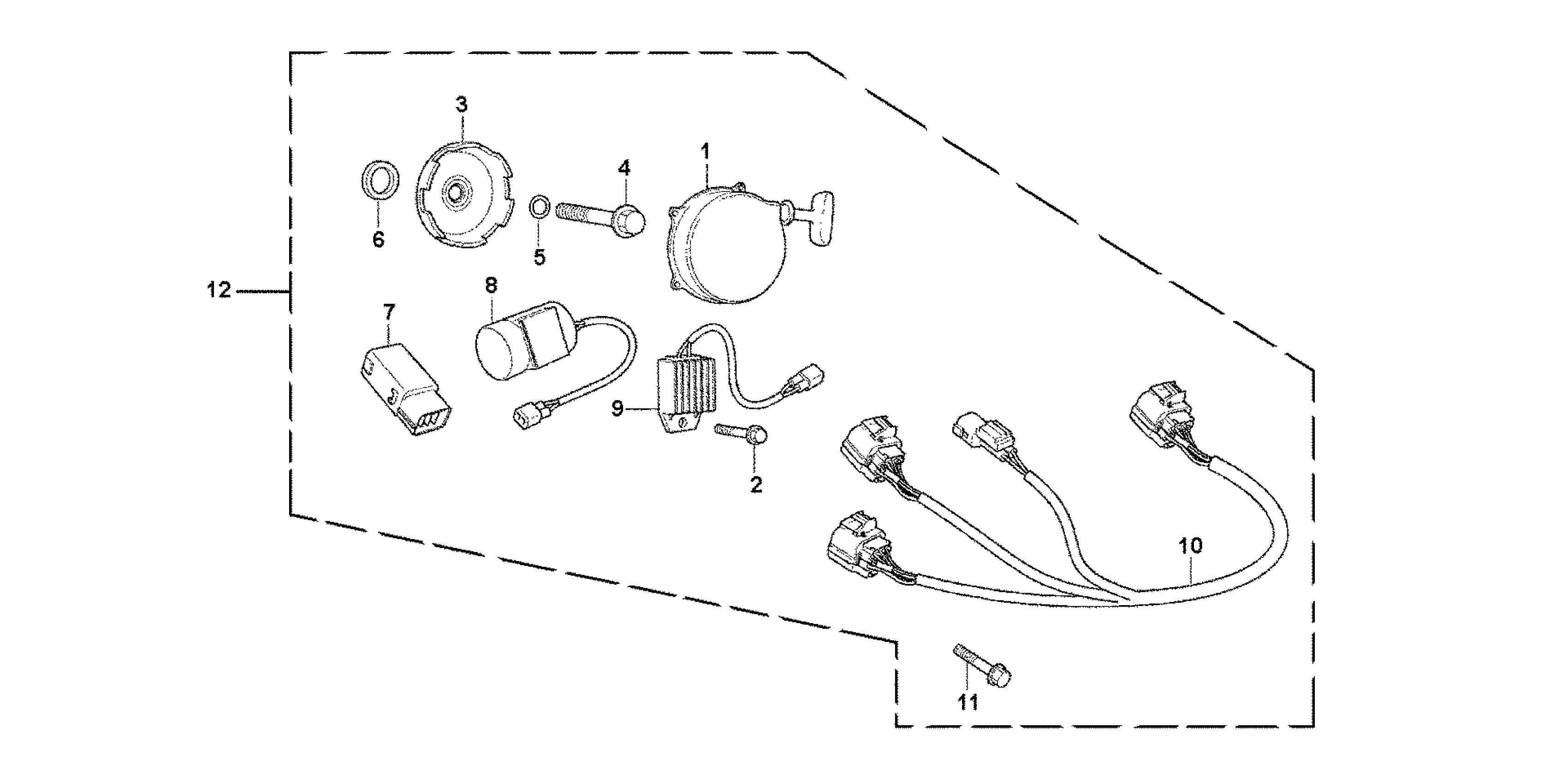 3
4
1
6
5
12
8
7
9
2
10
11