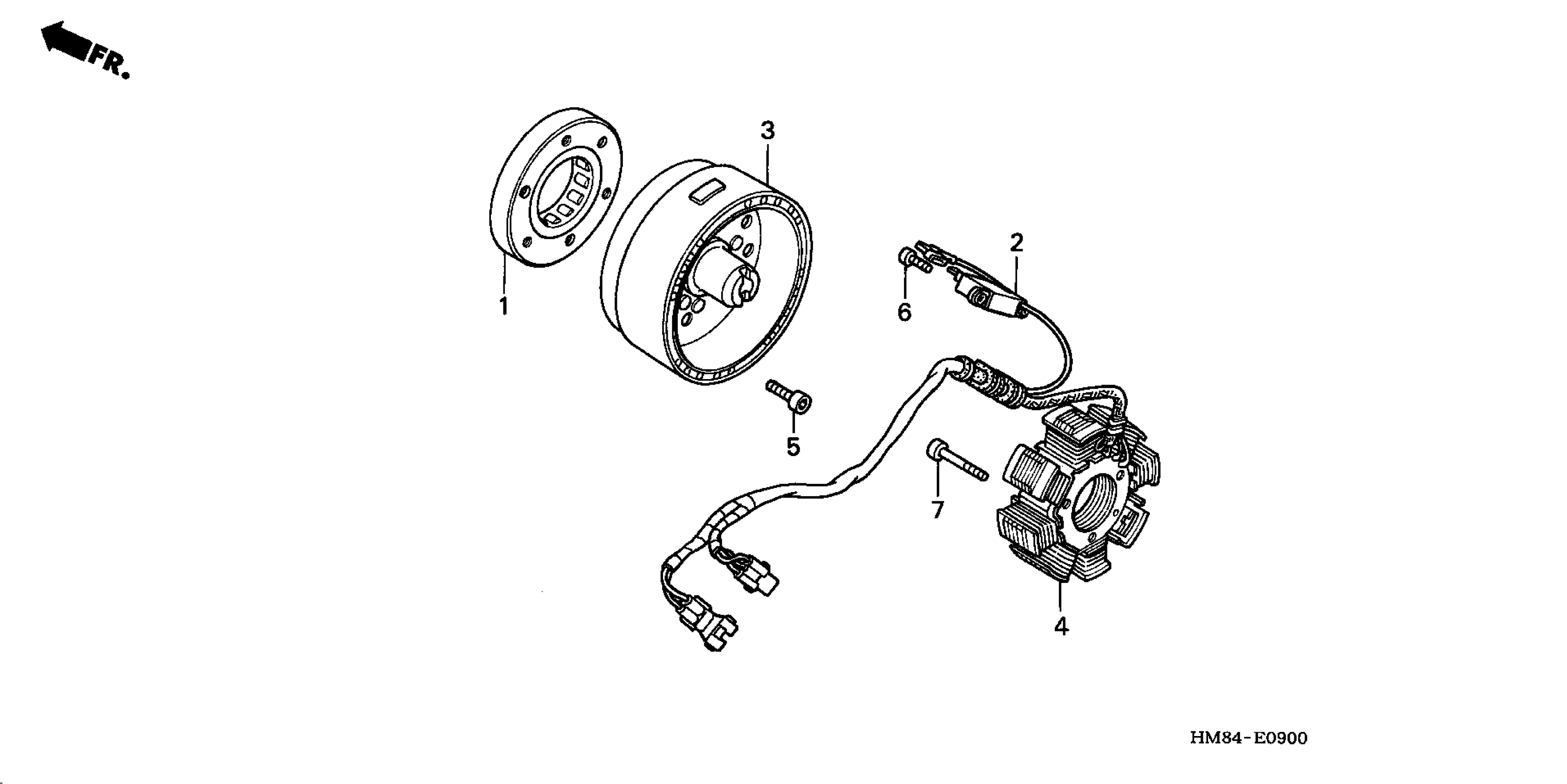 FR.

3

2

1

6

5

7

4

HM84-E0900