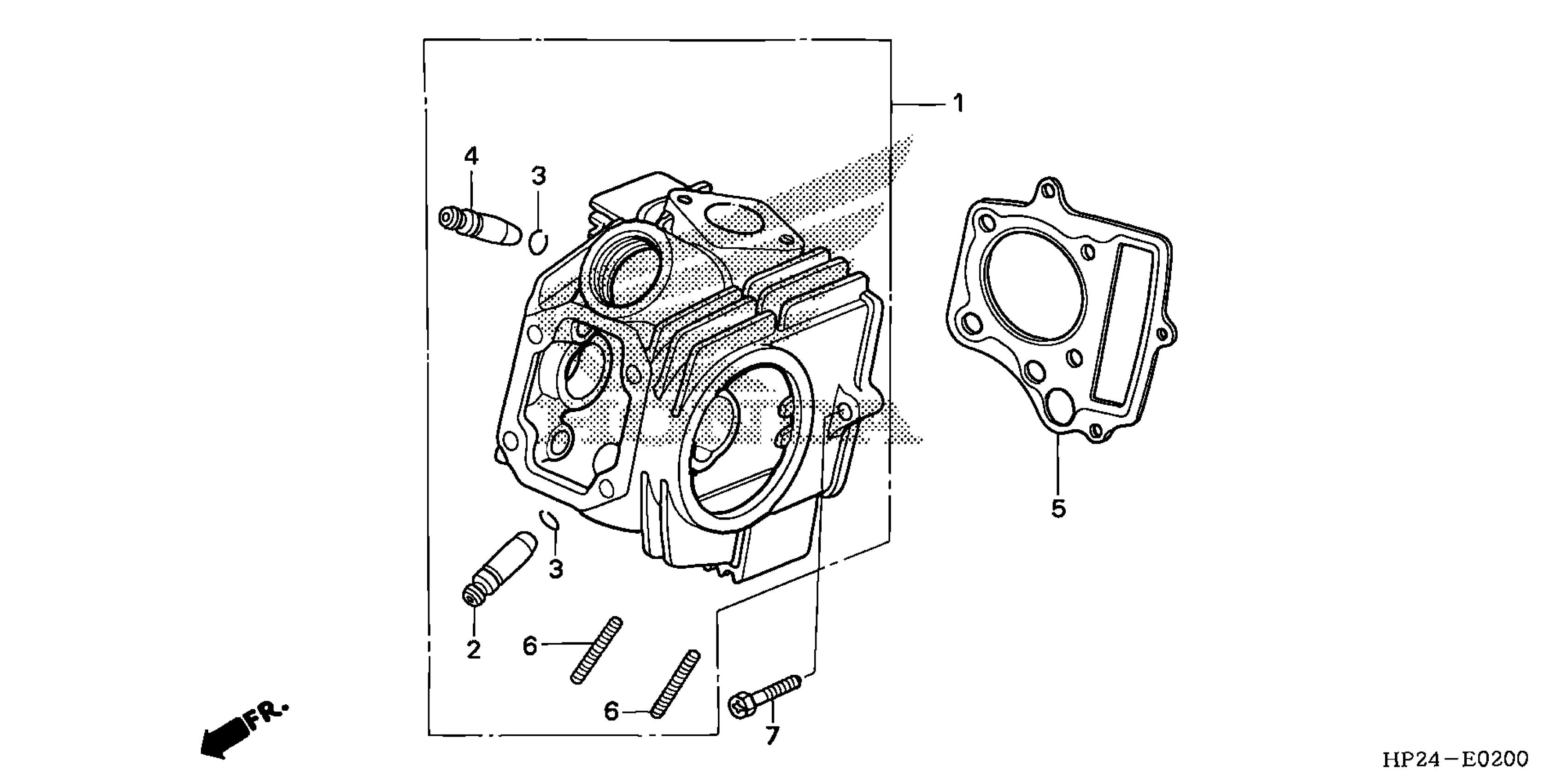 1
4
3
5
3
2
6
6
7
FR.
HP24—E0200