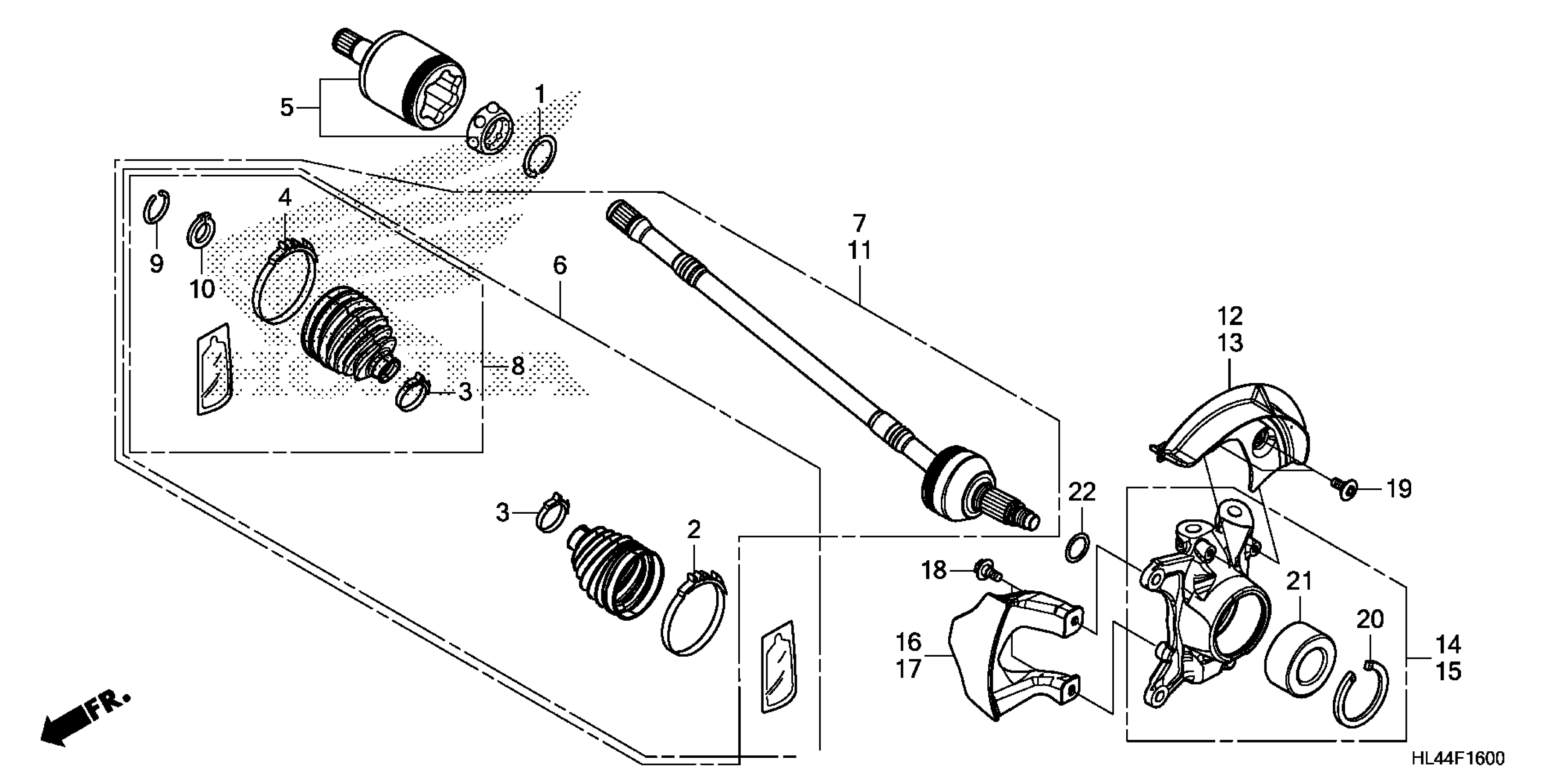 5
1
4
9
10
6
7
11
8
3
12
13
19
22
3
2
18
21
20
16
17
14
15
FR.
HL44F1600