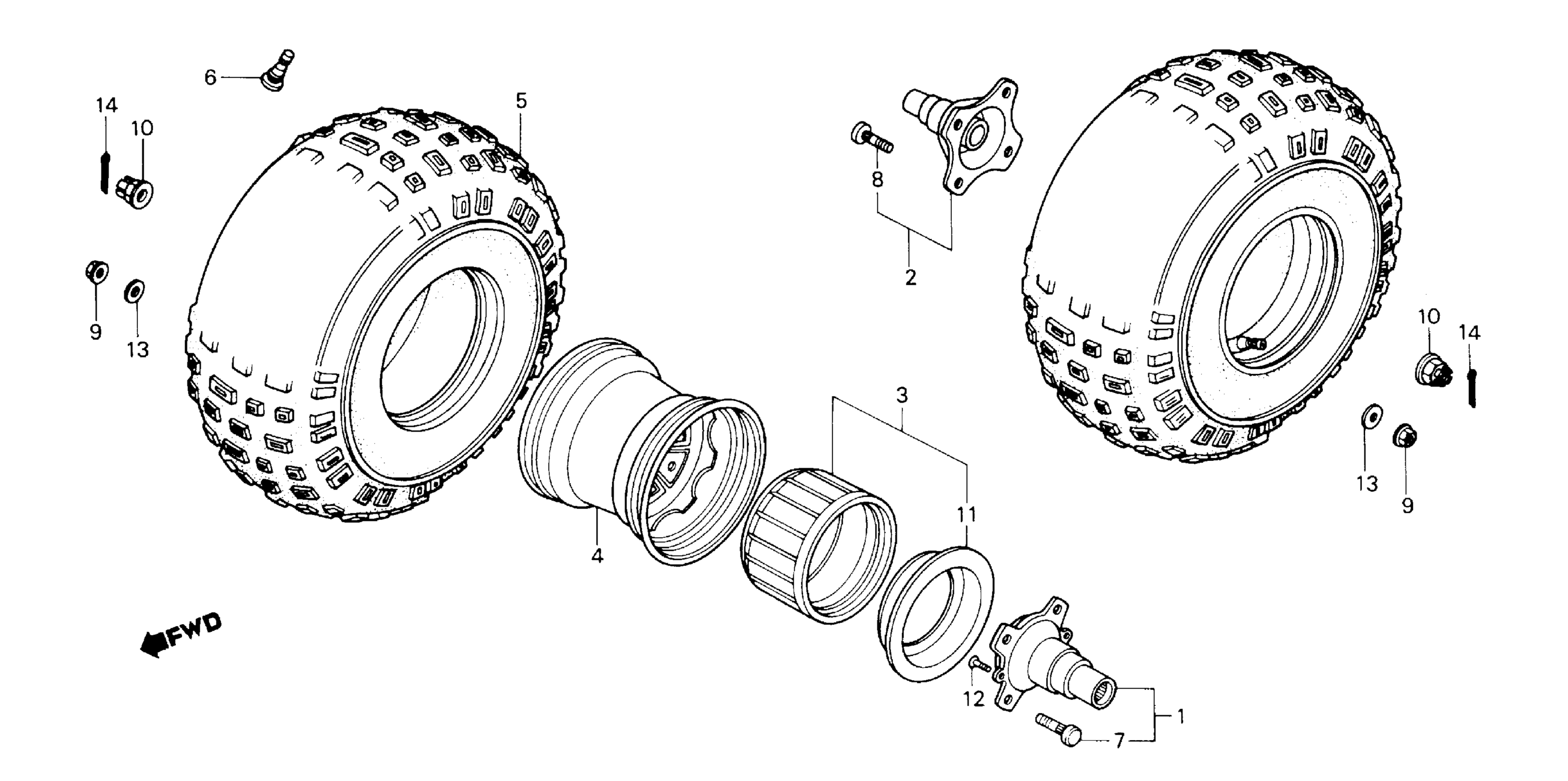 6
14
10
5
8
2
9
13
10
14
3
13
9
11
4
FWD
12
1
7