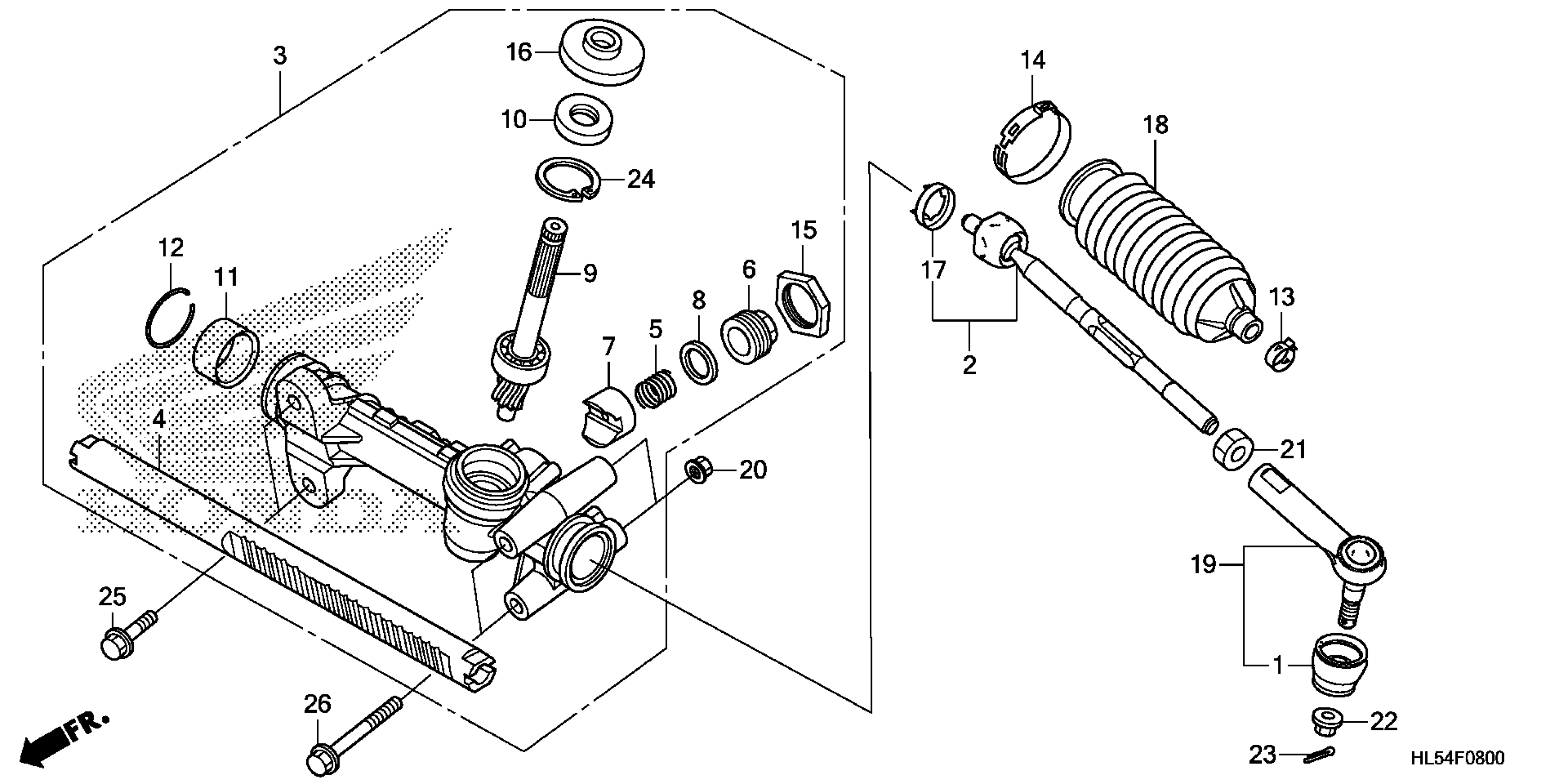 3
16
10
24
12
11
9
15
6
8
5
7
4
20
25
26
FR.
14
18
17
2
13
21
19
1
22
23
HL54F0800