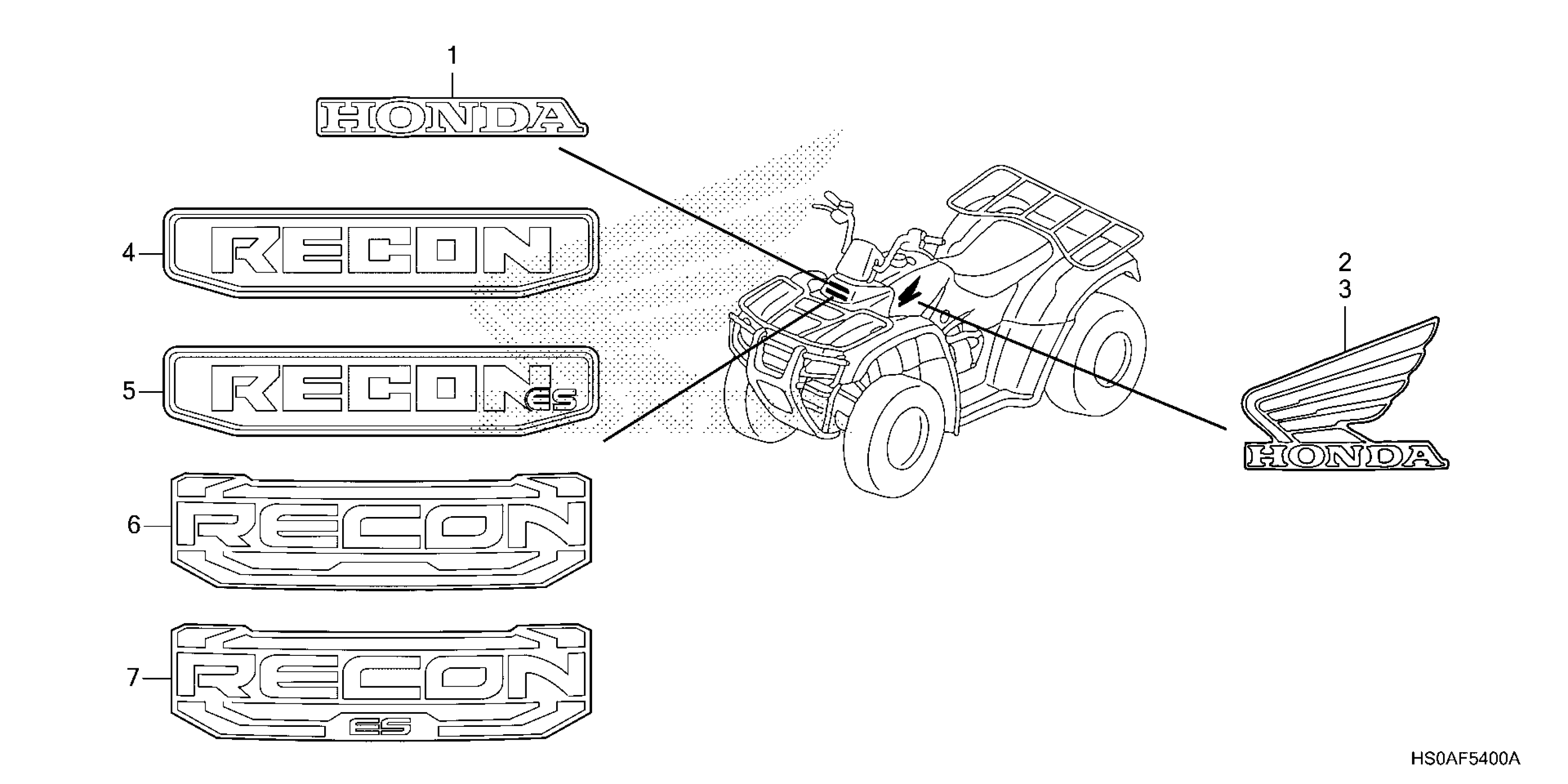 1
HONDA
4
RECON
5
RECON ES
6
RECON
7
RECON
ES
2
3
HONDA
HS0AF5400A