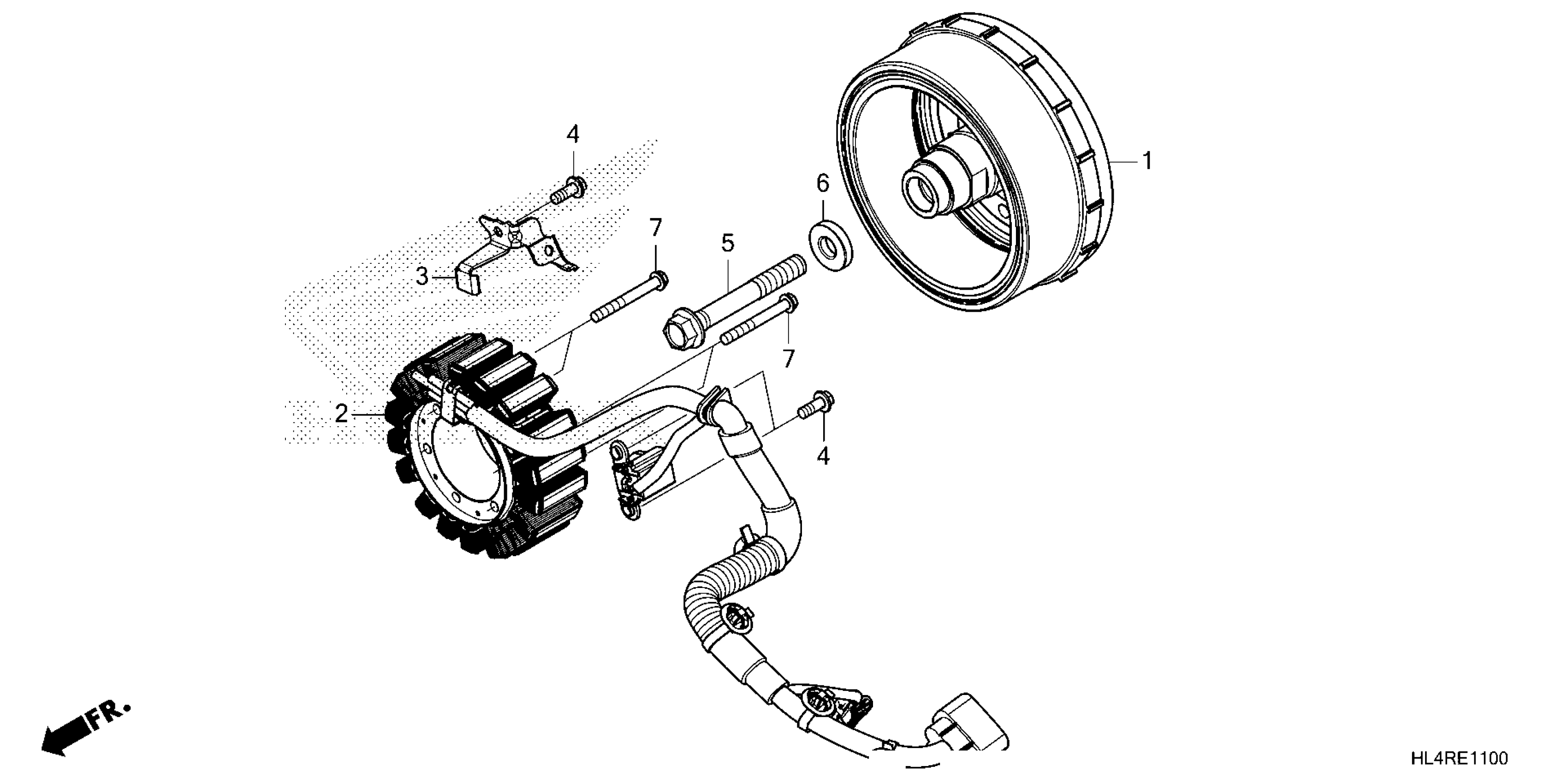 4
1
6
7
5
3
7
2
4
FR.
HL4RE1100