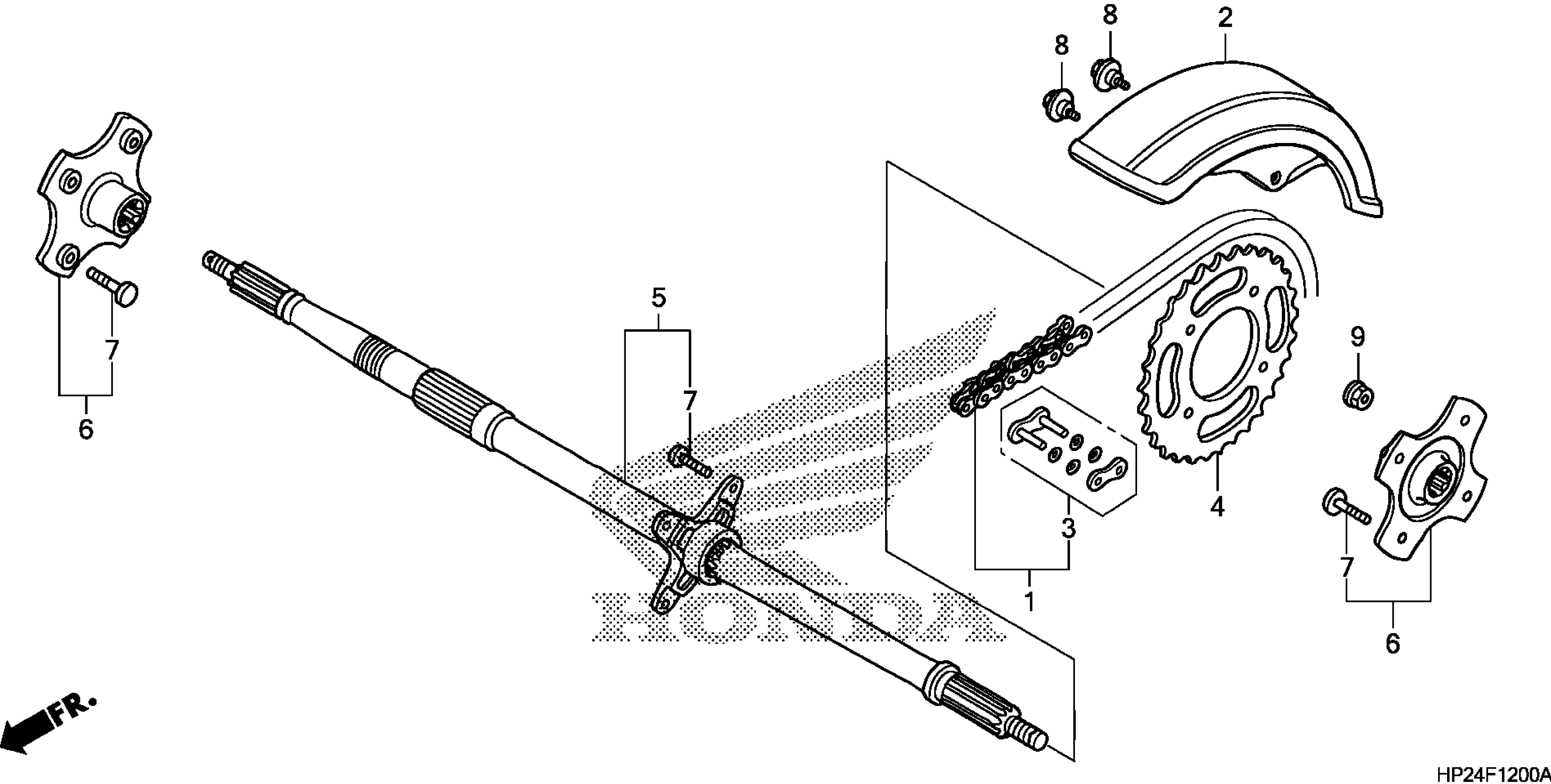 8
8
2
7
6
5
7
9
3
4
1
7
6
HONDA
FR.
HP24F1200A