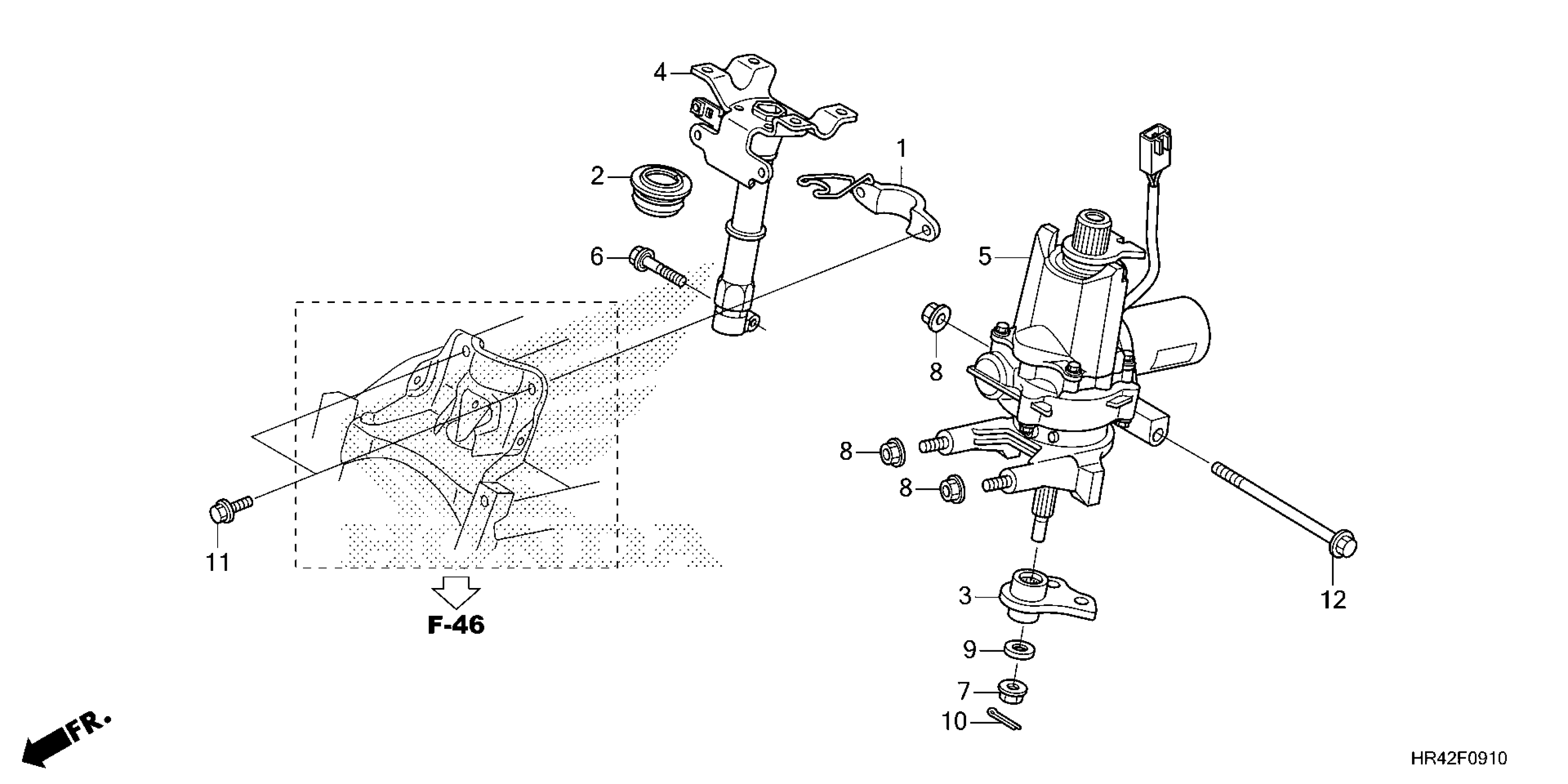 4
1
2
6
5
8
8
8
11
F-46
3
12
9
7
10
FR.
HR42F0910