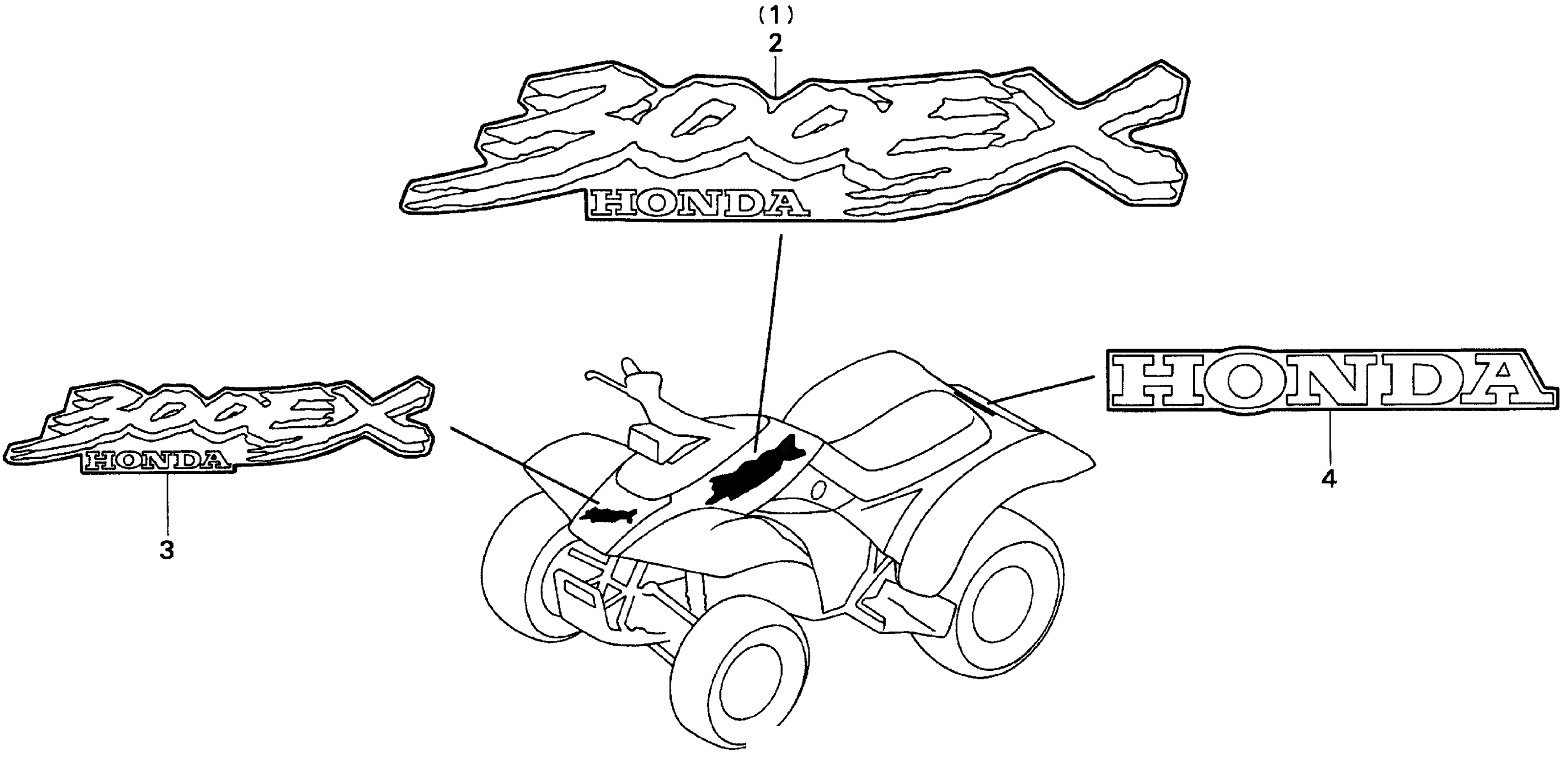 (1)
2
300EX
HONDA

300EX
HONDA
3

HONDA
4