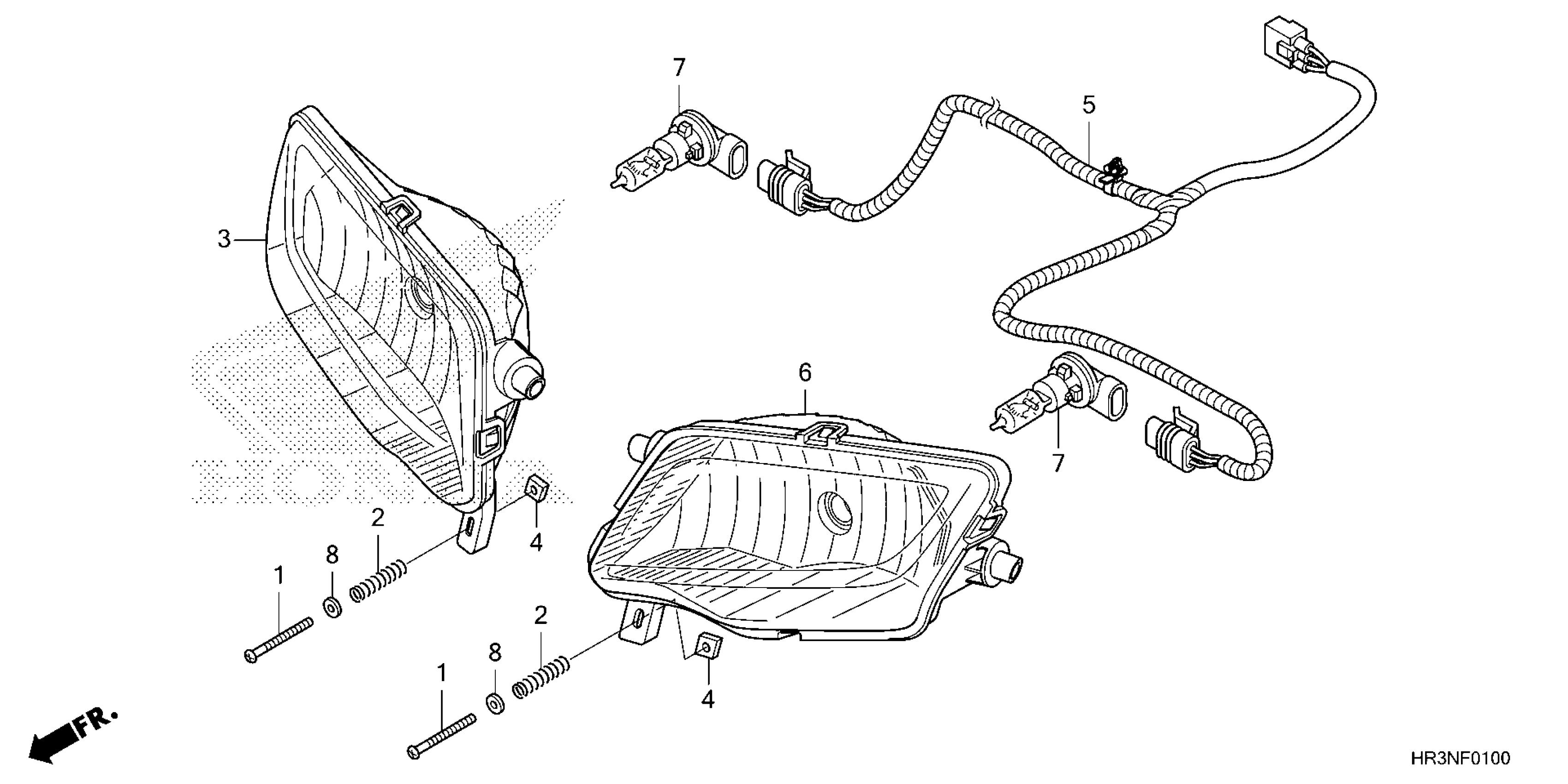 7
5
3
6
7
2
4
8
1
2
8
1
4
FR.
HR3NF0100