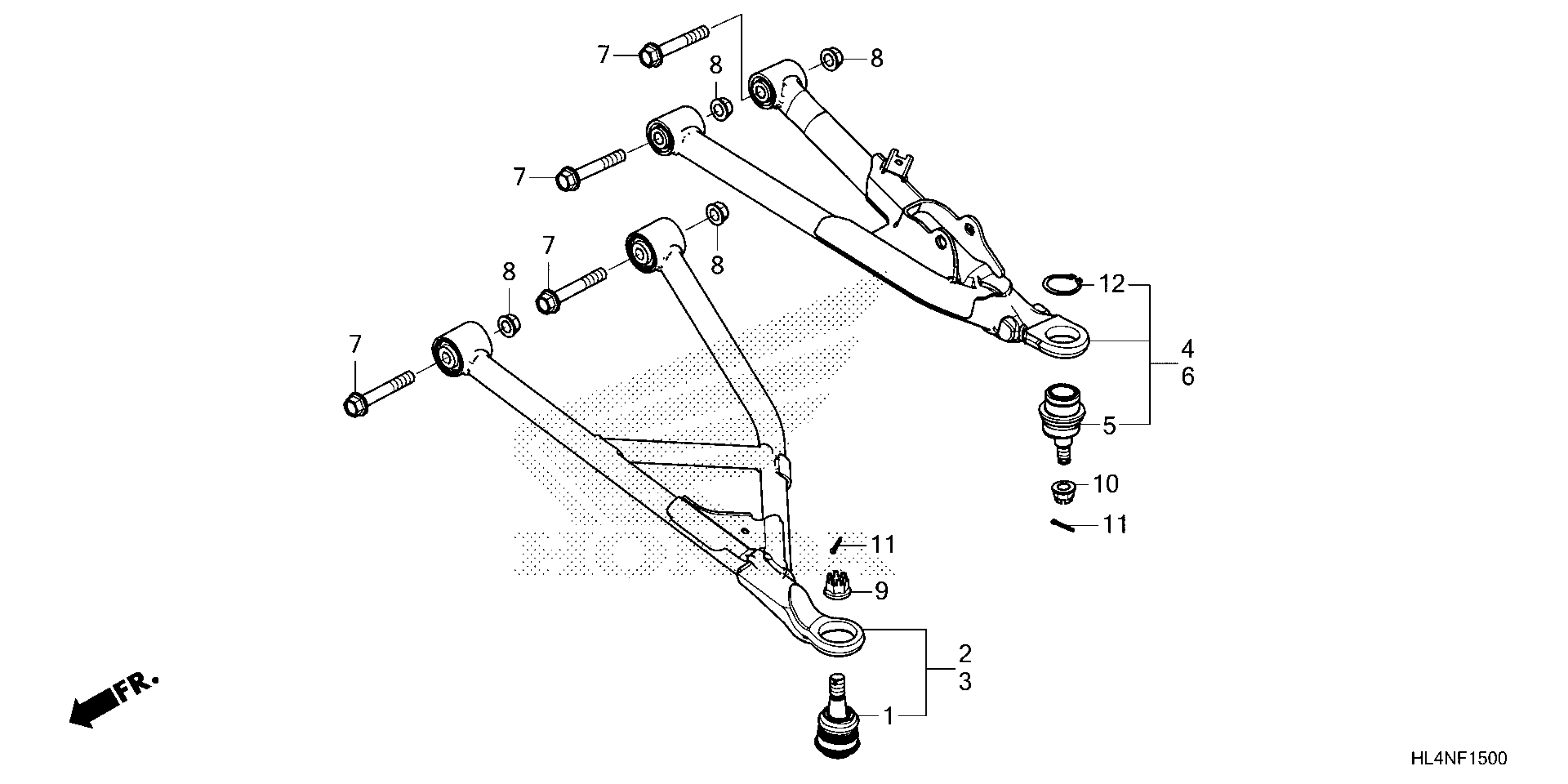 7
8
8
7
7
8
8
7
12
4
6
5
10
11
11
9
2
3
1
FR.
HL4NF1500