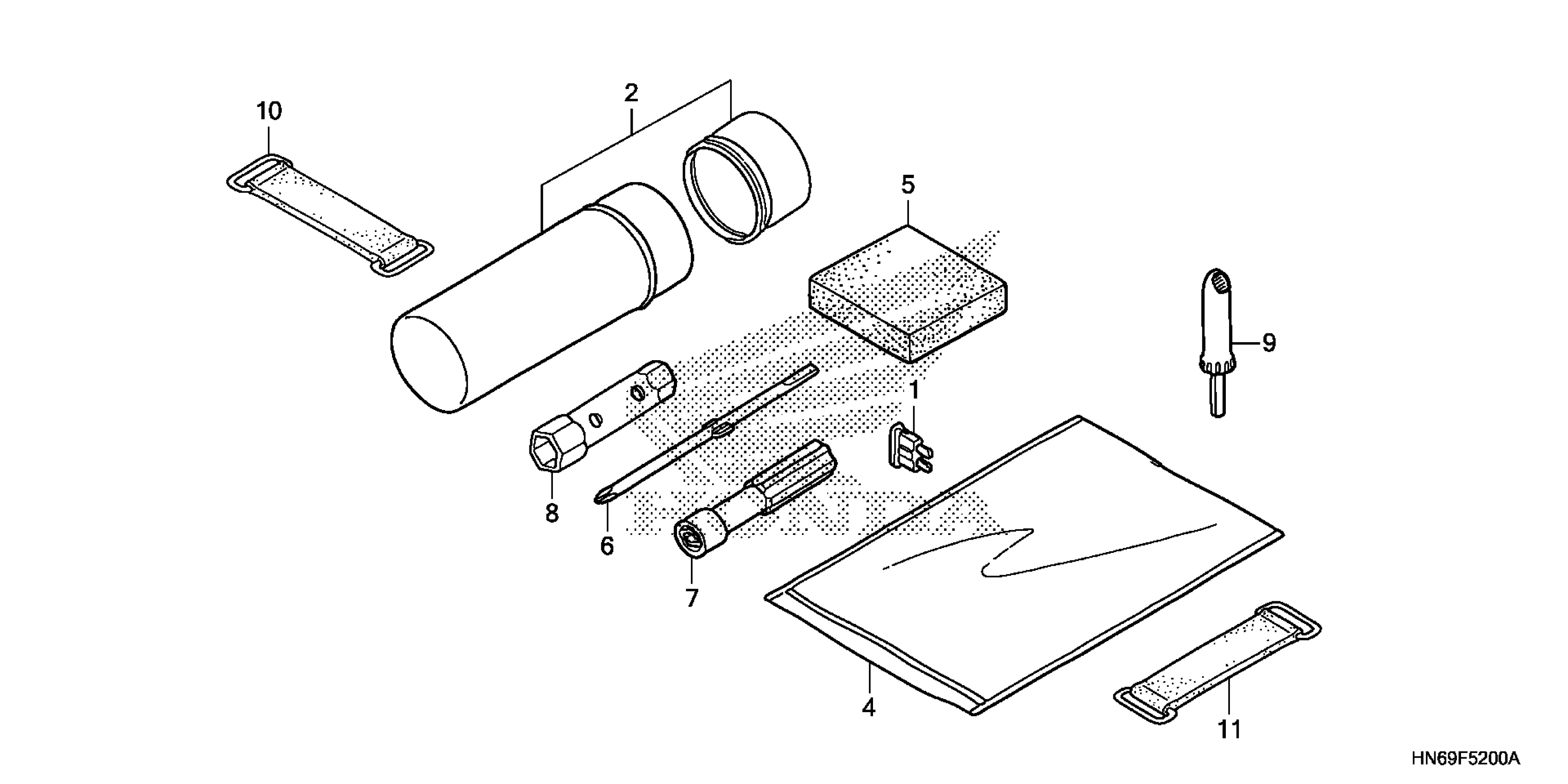 10
2
5
9
1
8
6
7
4
11
HN69F5200A