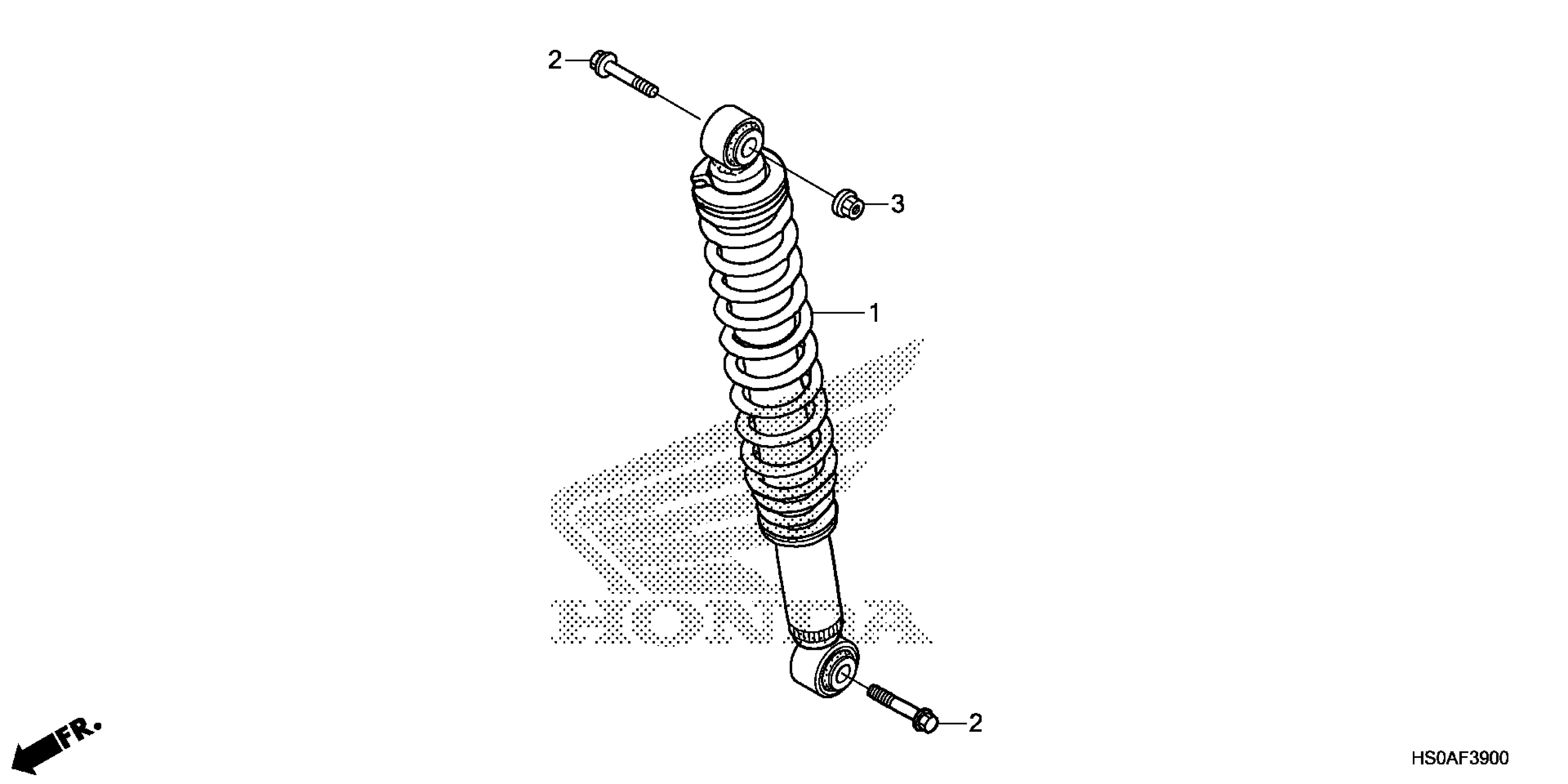 2

3

1

HONDA

2

FR.

HS0AF3900