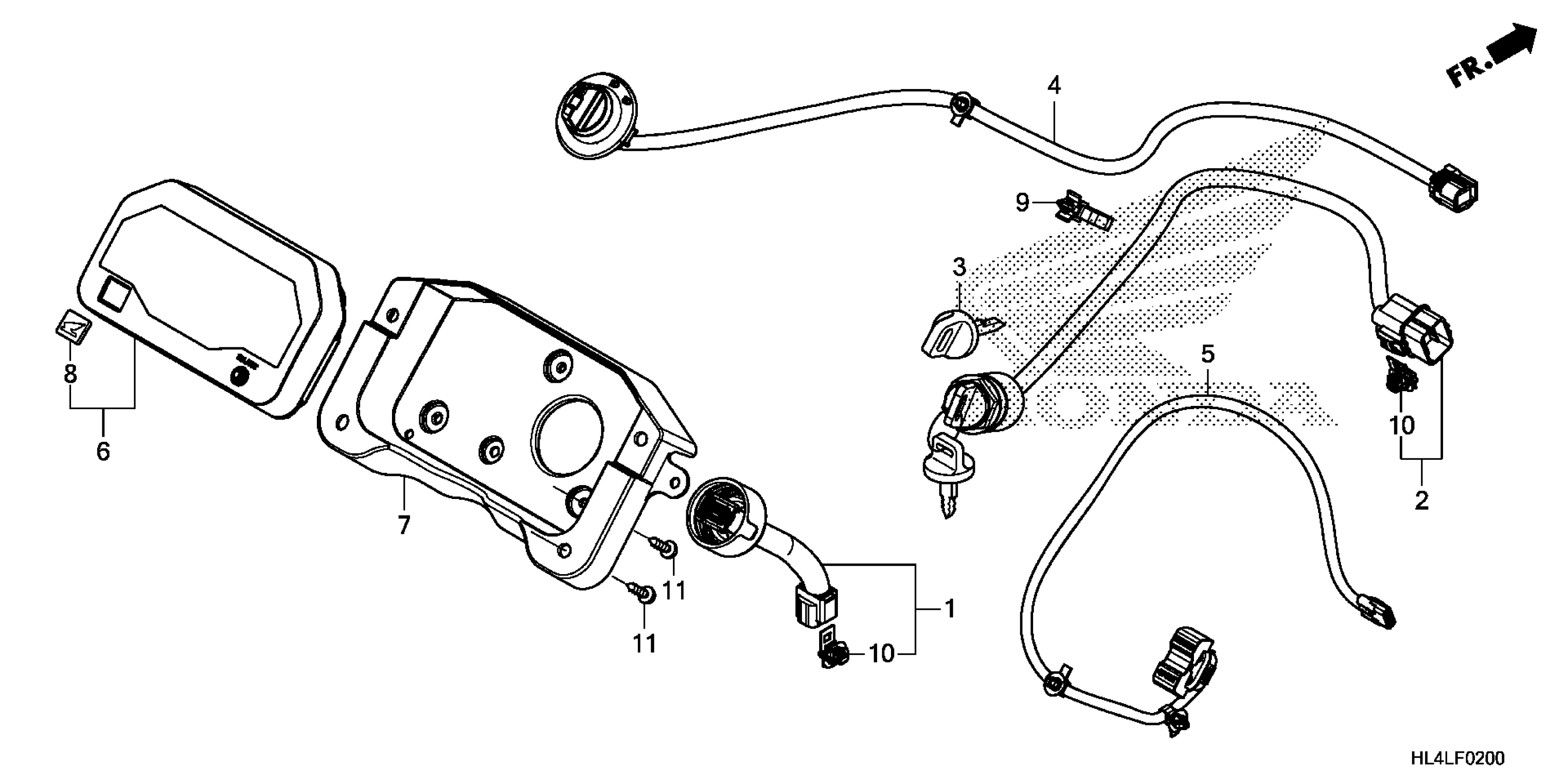 FR.

4

9

3

5

8

6

7

10

2

11

11

1

10

HL4LF0200